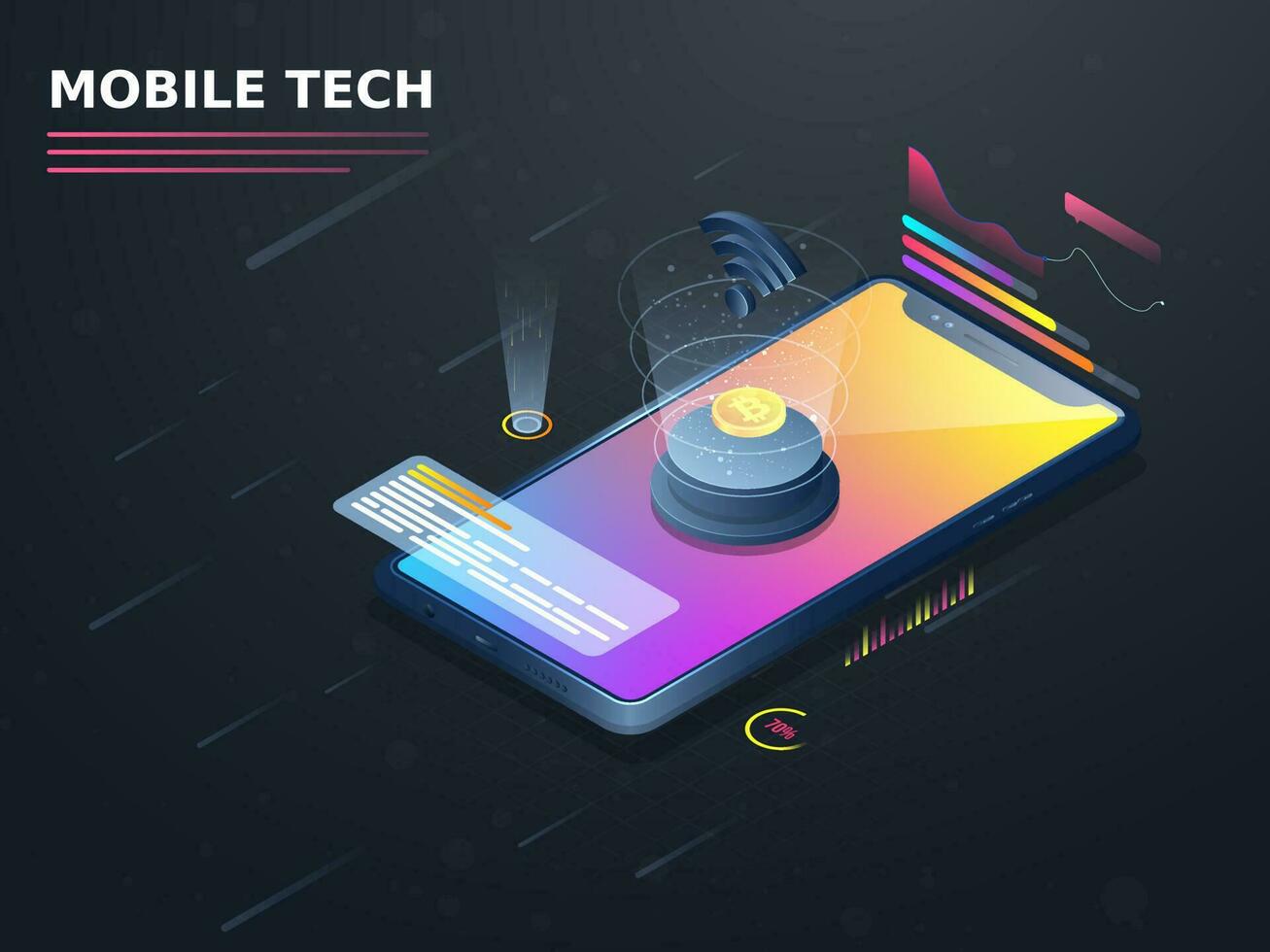 MOBILE TECH

70%