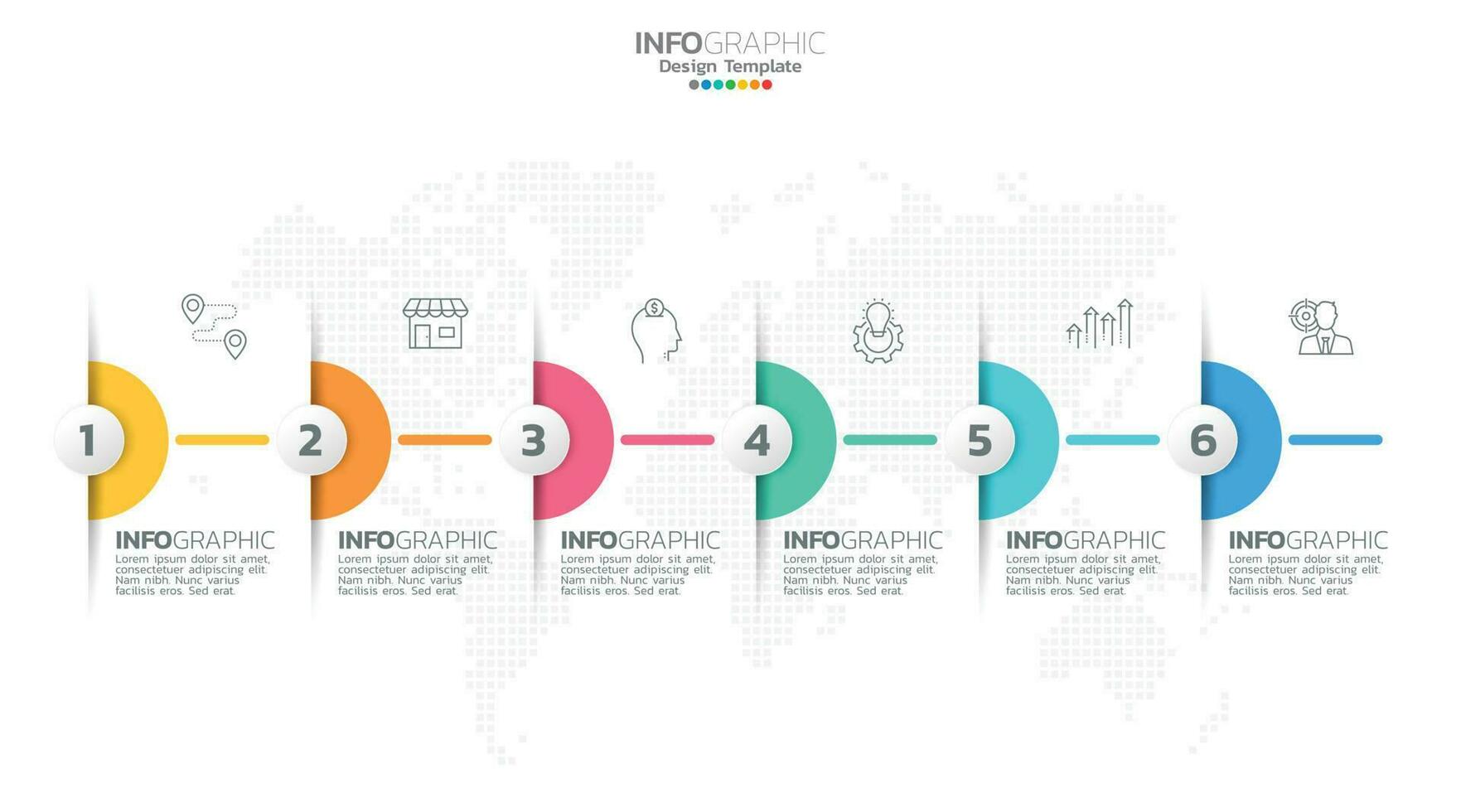 INFOGRAPHIC
Design Template

1

INFOGRAPHIC
Lorem ipsum dolor sit amet, consectetuer adipiscing elit. Nam nibh. Nunc varius facilisis eros. Sed erat.

2

INFOGRAPHIC
Lorem ipsum dolor sit amet, consectetuer adipiscing elit. Nam nibh. Nunc varius facilisis eros. Sed erat.

3

INFOGRAPHIC
Lorem ipsum dolor sit amet, consectetuer adipiscing elit. Nam nibh. Nunc varius facilisis eros. Sed erat.

4

INFOGRAPHIC
Lorem ipsum dolor sit amet, consectetuer adipiscing elit. Nam nibh. Nunc varius facilisis eros. Sed erat.

5

INFOGRAPHIC
Lorem ipsum dolor sit amet, consectetuer adipiscing elit. Nam nibh. Nunc varius facilisis eros. Sed erat.

6

INFOGRAPHIC
Lorem ipsum dolor sit amet, consectetuer adipiscing elit. Nam nibh. Nunc varius facilisis eros. Sed erat.