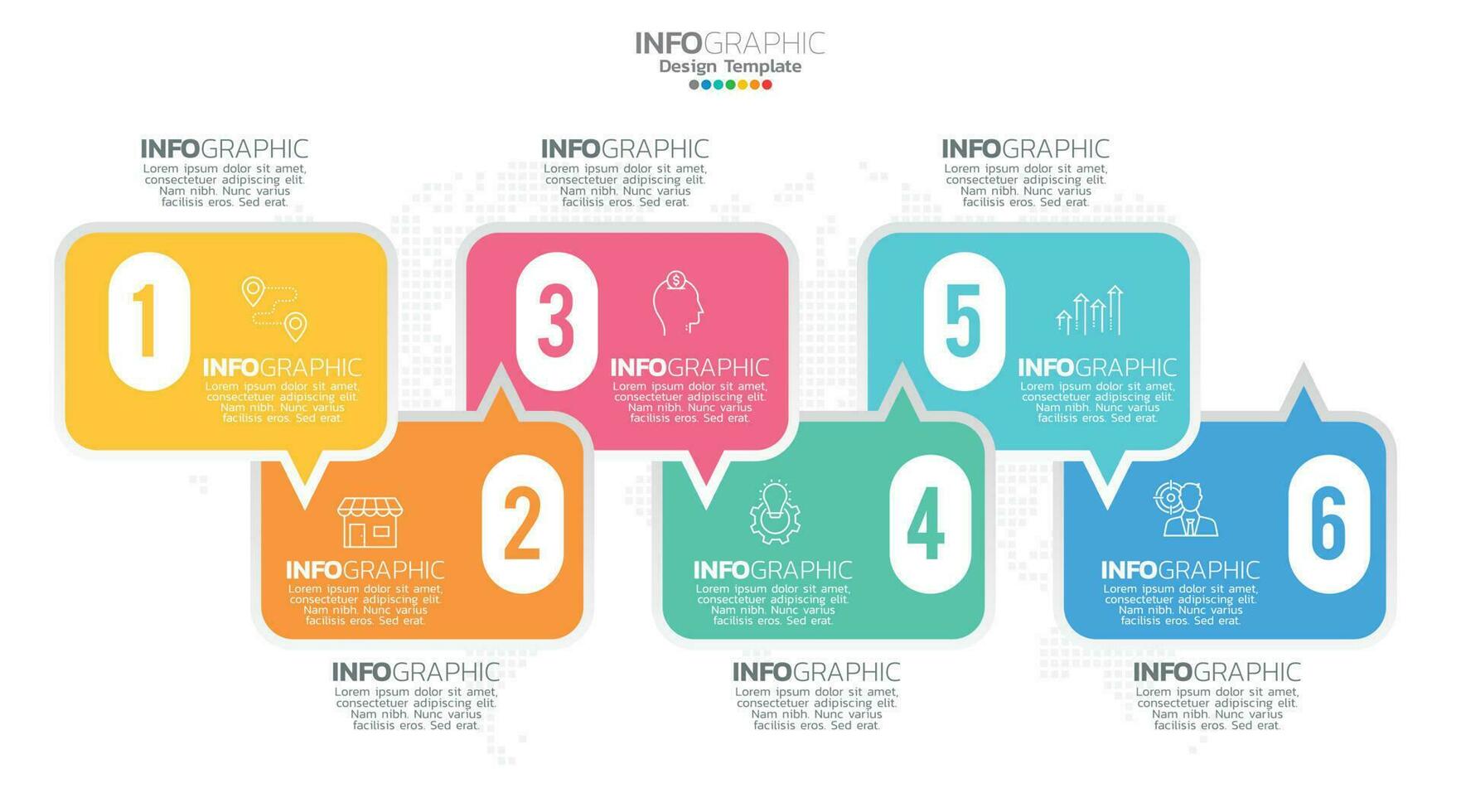 INFOGRAPHIC
Design Template

INFOGRAPHIC
Lorem ipsum dolor sit amet, consectetuer adipiscing elit. Nam nibh. Nunc varius facilisis eros. Sed erat.

INFOGRAPHIC
Lorem ipsum dolor sit amet, consectetuer adipiscing elit. Nam nibh. Nunc varius facilisis eros. Sed erat.

INFOGRAPHIC
Lorem ipsum dolor sit amet, consectetuer adipiscing elit. Nam nibh. Nunc varius facilisis eros. Sed erat.

1
INFOGRAPHIC
Lorem ipsum dolor sit amet, consectetuer adipiscing elit. Nam nibh. Nunc varius facilisis eros. Sed erat.

3
INFOGRAPHIC
Lorem ipsum dolor sit amet, consectetuer adipiscing elit. Nam nibh. Nunc varius facilisis eros. Sed erat.

5
INFOGRAPHIC
Lorem ipsum dolor sit amet, consectetuer adipiscing elit. Nam nibh. Nunc varius facilisis eros. Sed erat.

2
INFOGRAPHIC
Lorem ipsum dolor sit amet, consectetuer adipiscing elit. Nam nibh. Nunc varius facilisis eros. Sed erat.

4
INFOGRAPHIC
Lorem ipsum dolor sit amet, consectetuer adipiscing elit. Nam nibh. Nunc varius facilisis eros. Sed erat.

6
INFOGRAPHIC
Lorem ipsum dolor sit amet, consectetuer adipiscing elit. Nam nibh. Nunc varius facilisis eros. Sed erat.

INFOGRAPHIC
Lorem ipsum dolor sit amet, consectetuer adipiscing elit. Nam nibh. Nunc varius facilisis eros. Sed erat.

INFOGRAPHIC
Lorem ipsum dolor sit amet, consectetuer adipiscing elit. Nam nibh. Nunc varius facilisis eros. Sed erat.

INFOGRAPHIC
Lorem ipsum dolor sit amet, consectetuer adipiscing elit. Nam nibh. Nunc varius facilisis eros. Sed erat.