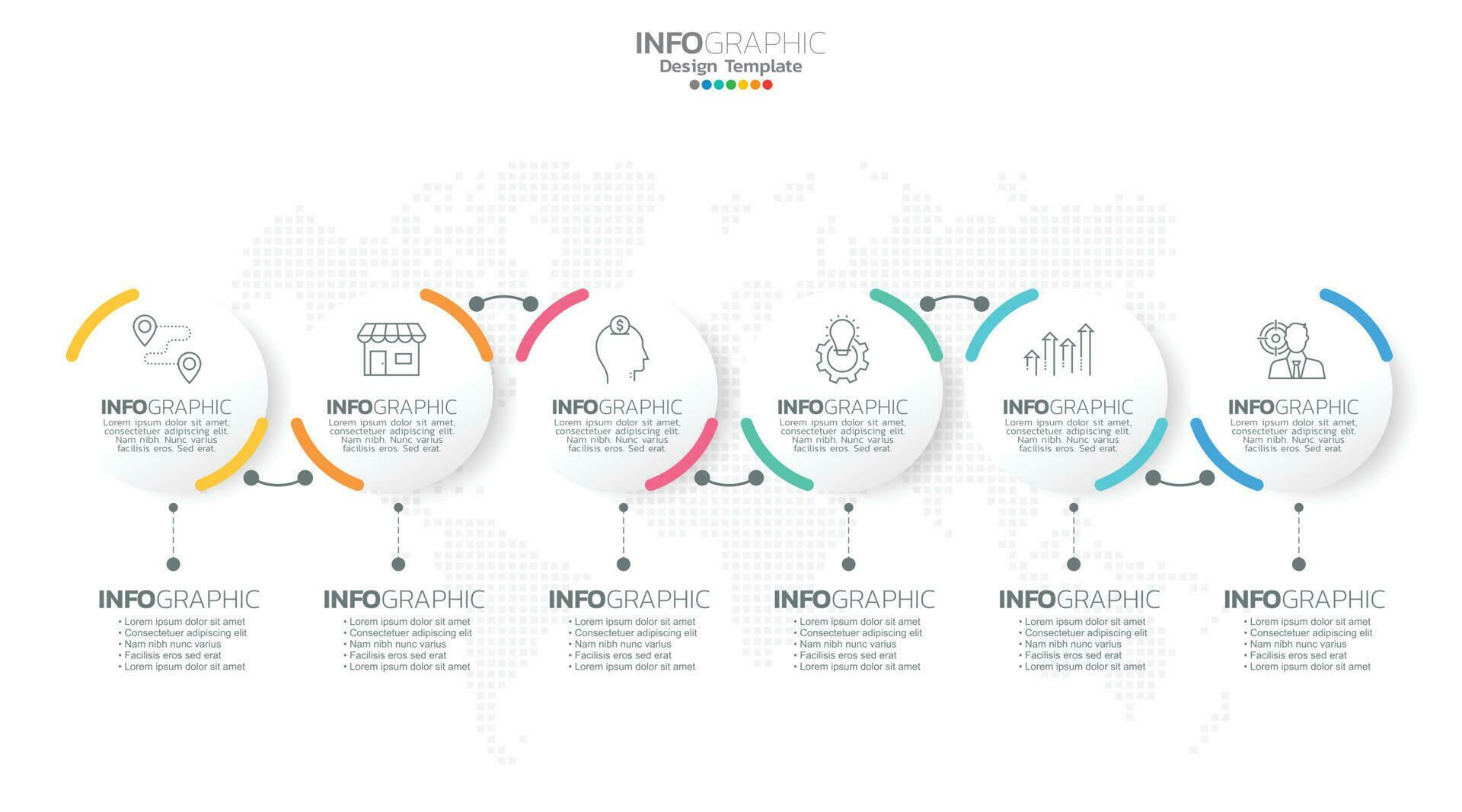 INFOGRAPHIC
Design Template

INFOGRAPHIC
Lorem ipsum dolor sit amet, consectetuer adipiscing elit. Nam nibh. Nunc varius facilisis eros. Sed erat.

INFOGRAPHIC
Lorem ipsum dolor sit amet, consectetuer adipiscing elit. Nam nibh. Nunc varius facilisis eros. Sed erat.

INFOGRAPHIC
Lorem ipsum dolor sit amet, consectetuer adipiscing elit. Nam nibh. Nunc varius facilisis eros. Sed erat.

INFOGRAPHIC
Lorem ipsum dolor sit amet, consectetuer adipiscing elit. Nam nibh. Nunc varius facilisis eros. Sed erat.

INFOGRAPHIC
Lorem ipsum dolor sit amet, consectetuer adipiscing elit. Nam nibh. Nunc varius facilisis eros. Sed erat.

INFOGRAPHIC
Lorem ipsum dolor sit amet, consectetuer adipiscing elit. Nam nibh. Nunc varius facilisis eros. Sed erat.

INFOGRAPHIC
• Lorem ipsum dolor sit amet
• Consectetuer adipiscing elit
• Nam nibh nunc varius
• Facilisis eros sed erat
• Lorem ipsum dolor sit amet

INFOGRAPHIC
• Lorem ipsum dolor sit amet
• Consectetuer adipiscing elit
• Nam nibh nunc varius
• Facilisis eros sed erat
• Lorem ipsum dolor sit amet

INFOGRAPHIC
• Lorem ipsum dolor sit amet
• Consectetuer adipiscing elit
• Nam nibh nunc varius
• Facilisis eros sed erat
• Lorem ipsum dolor sit amet

INFOGRAPHIC
• Lorem ipsum dolor sit amet
• Consectetuer adipiscing elit
• Nam nibh nunc varius
• Facilisis eros sed erat
• Lorem ipsum dolor sit amet

INFOGRAPHIC
• Lorem ipsum dolor sit amet
• Consectetuer adipiscing elit
• Nam nibh nunc varius
• Facilisis eros sed erat
• Lorem ipsum dolor sit amet

INFOGRAPHIC
• Lorem ipsum dolor sit amet
• Consectetuer adipiscing elit
• Nam nibh nunc varius
• Facilisis eros sed erat
• Lorem ipsum dolor sit amet