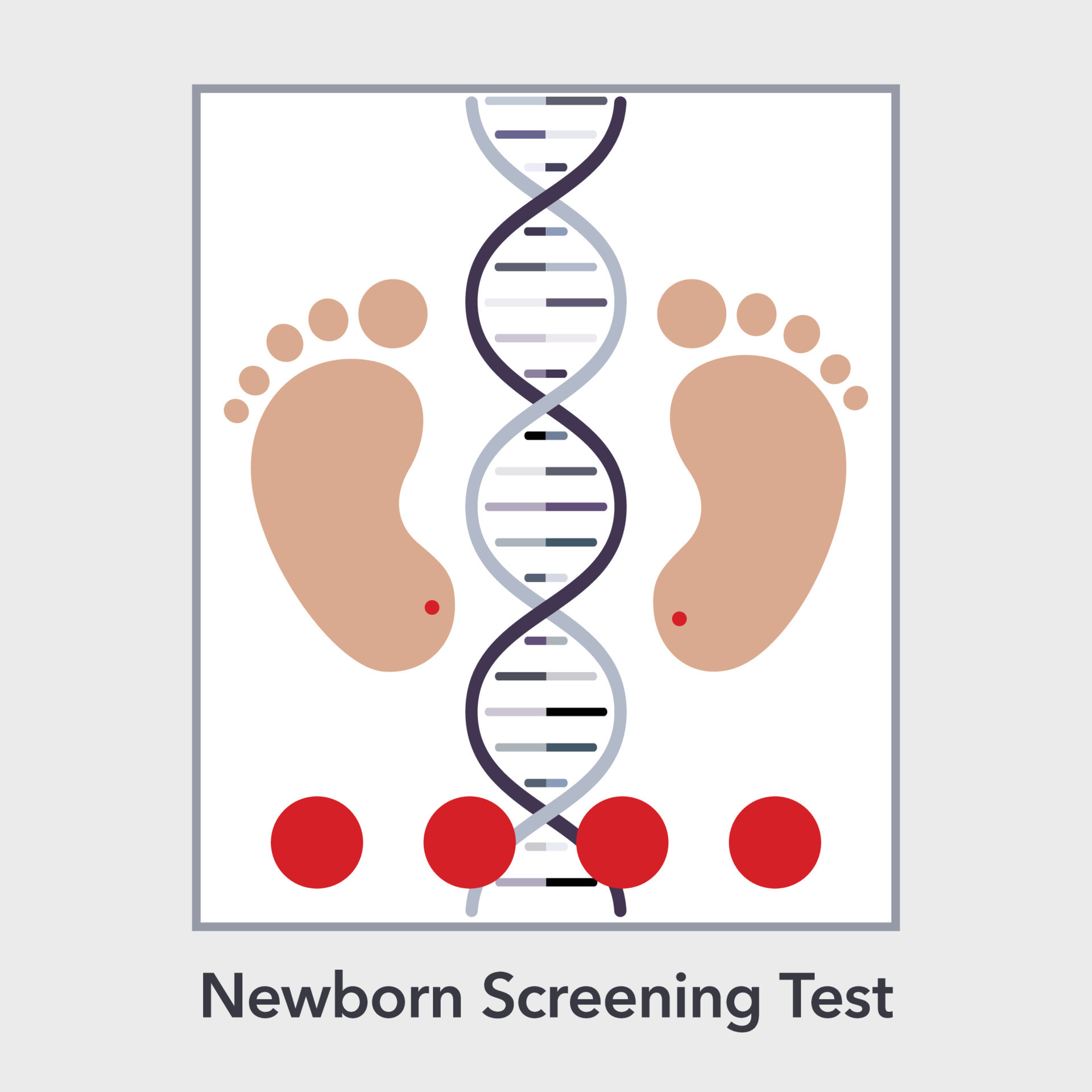 Newborn Screening Test