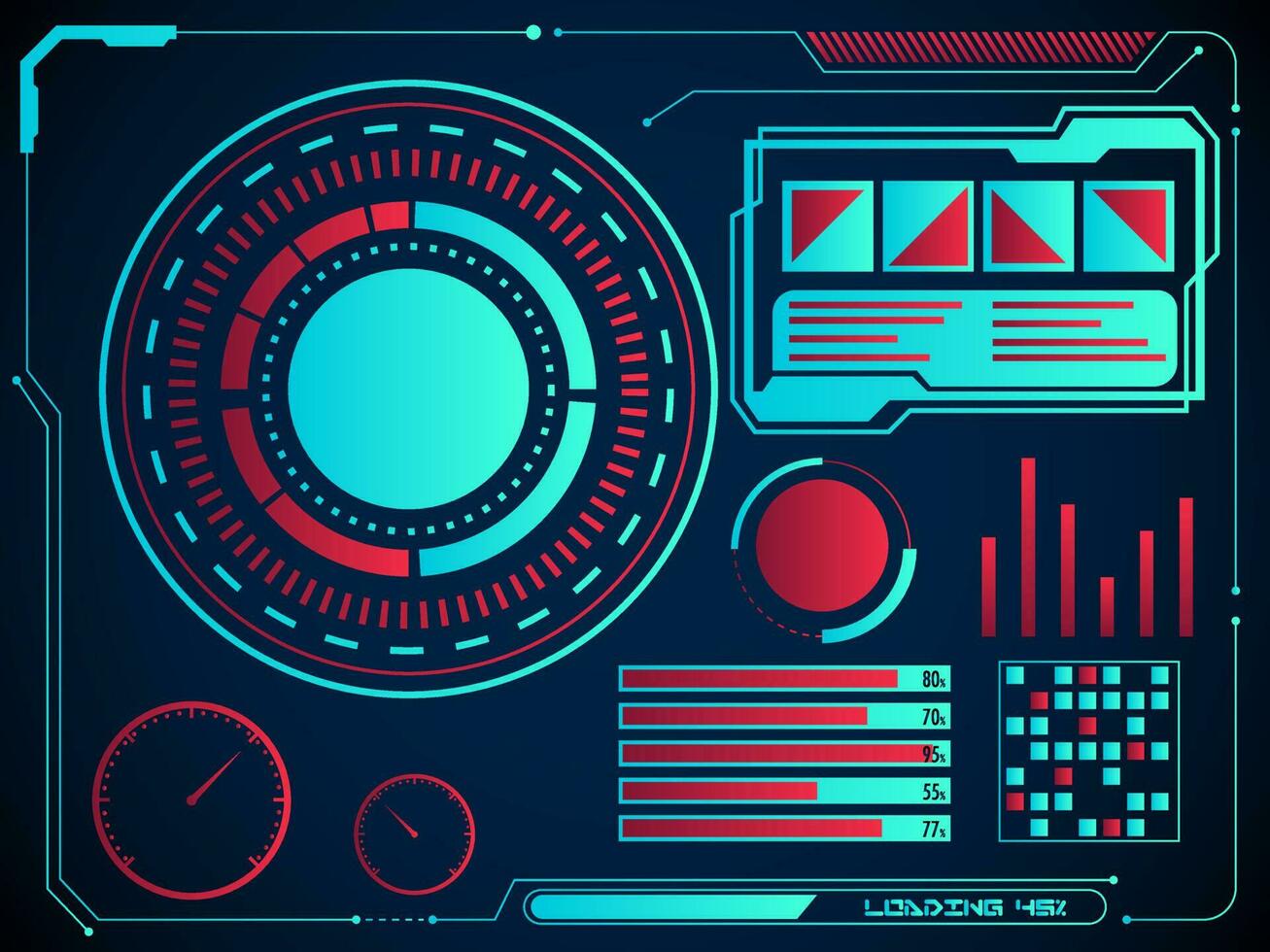 80%
70%
95%
55%
77%
LOADING 45%