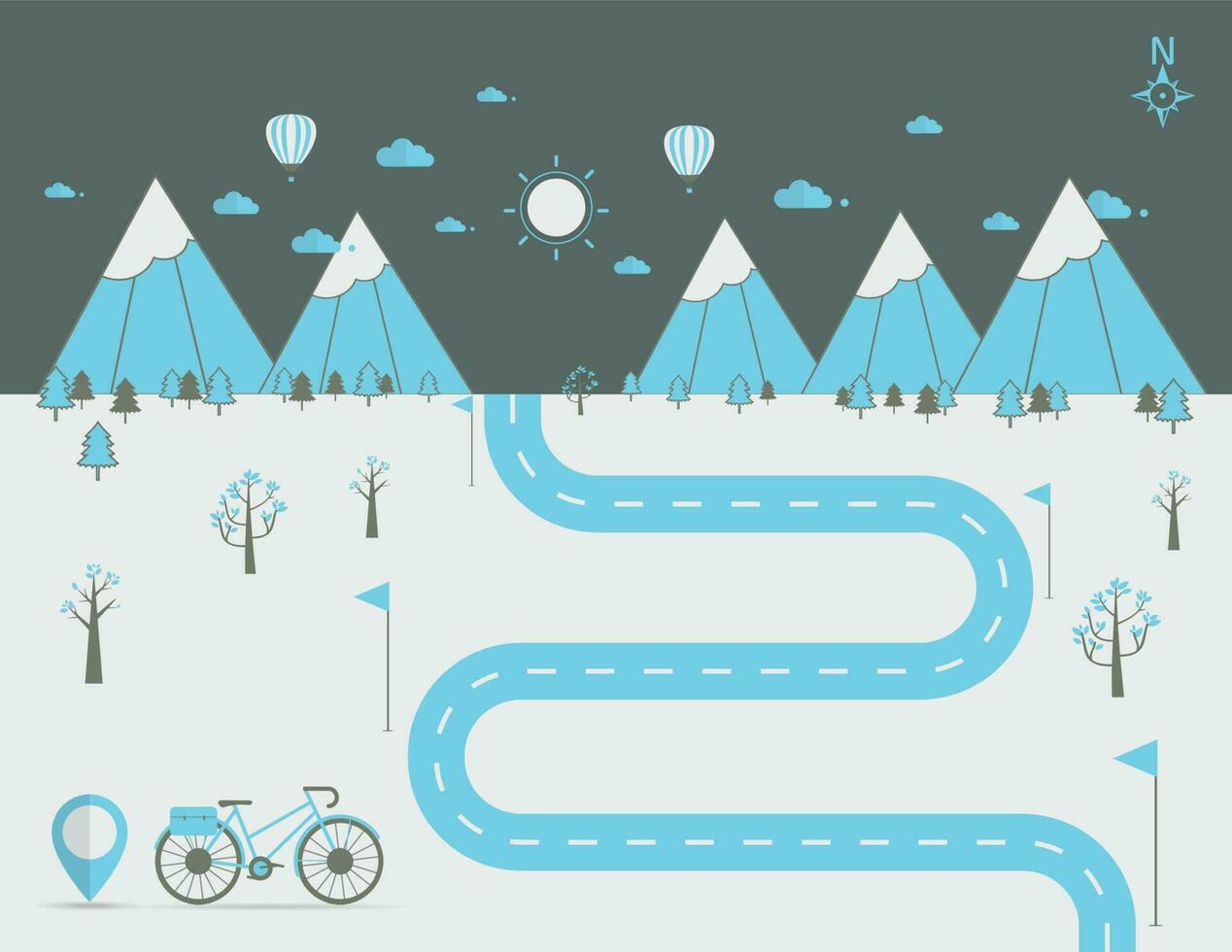 N