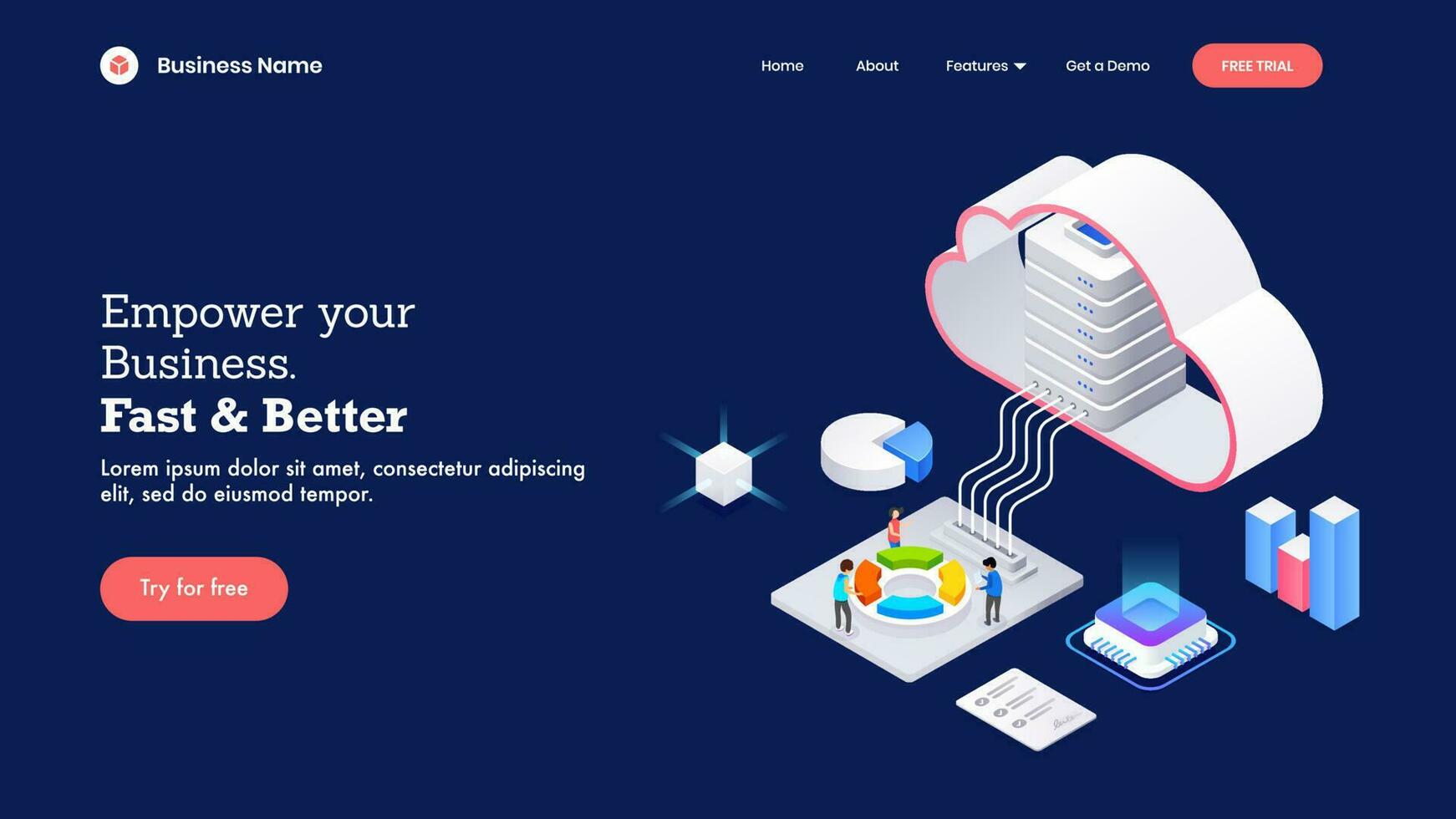 Business Name

Home About Features Get a Demo FREE TRIAL

Empower your Business.
Fast & Better

Lorem ipsum dolor sit amet, consectetur adipiscing elit, sed do eiusmod tempor.

Try for free