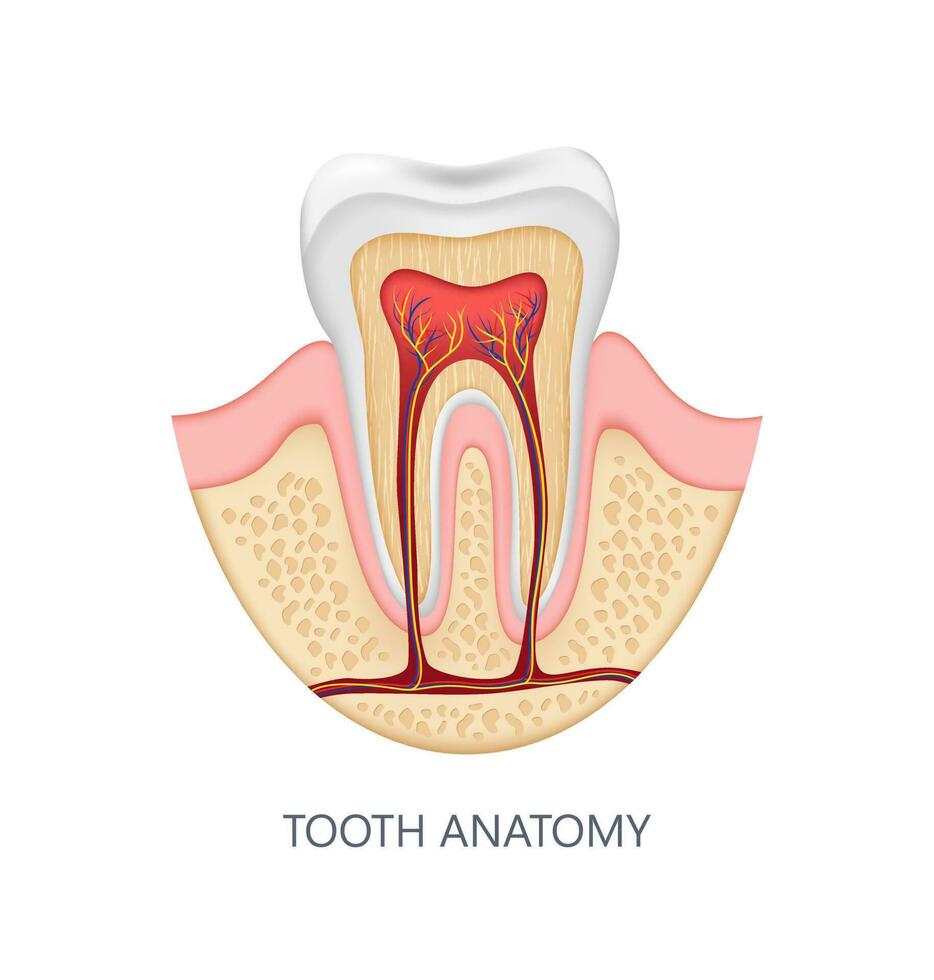 TOOTH ANATOMY