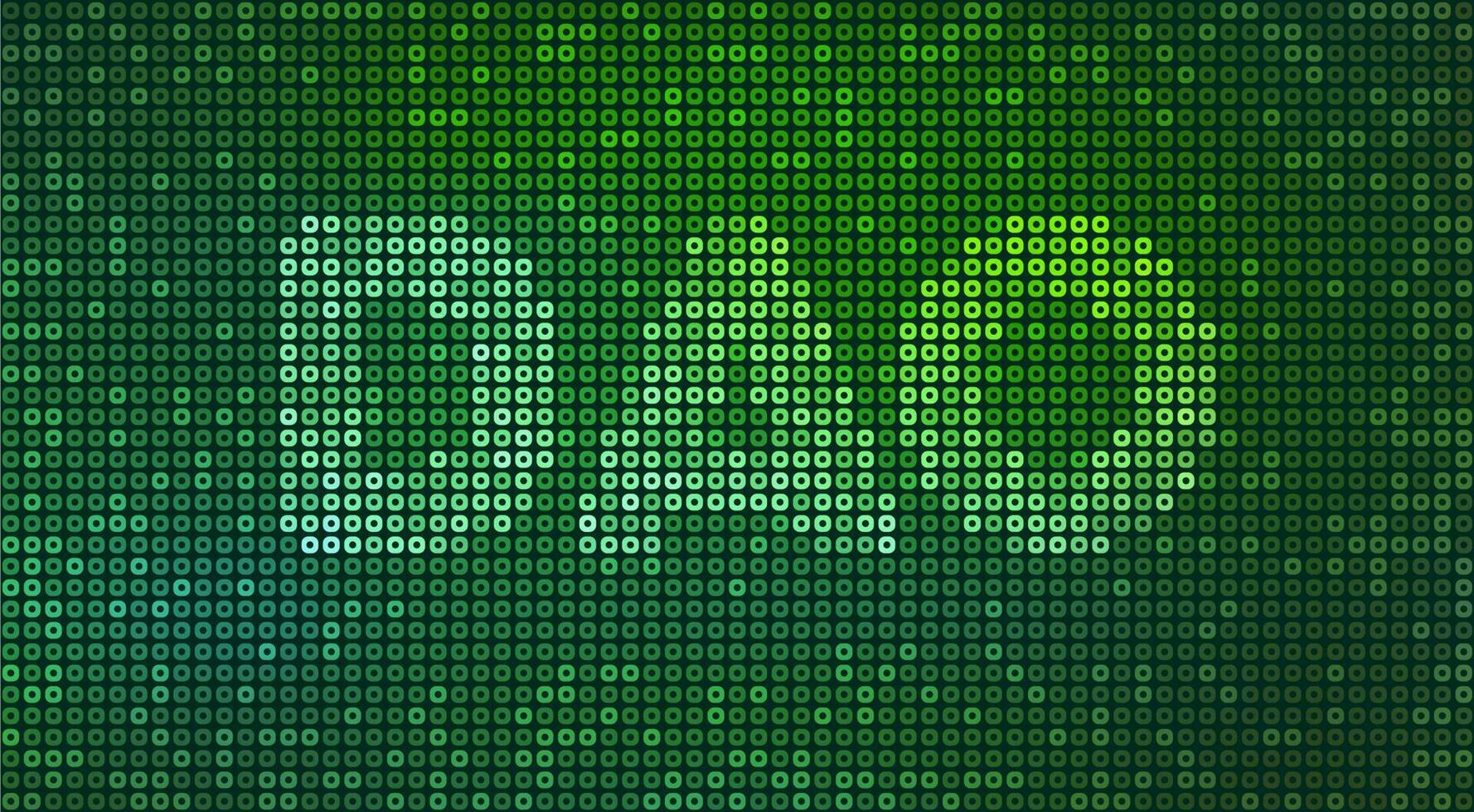 DAO