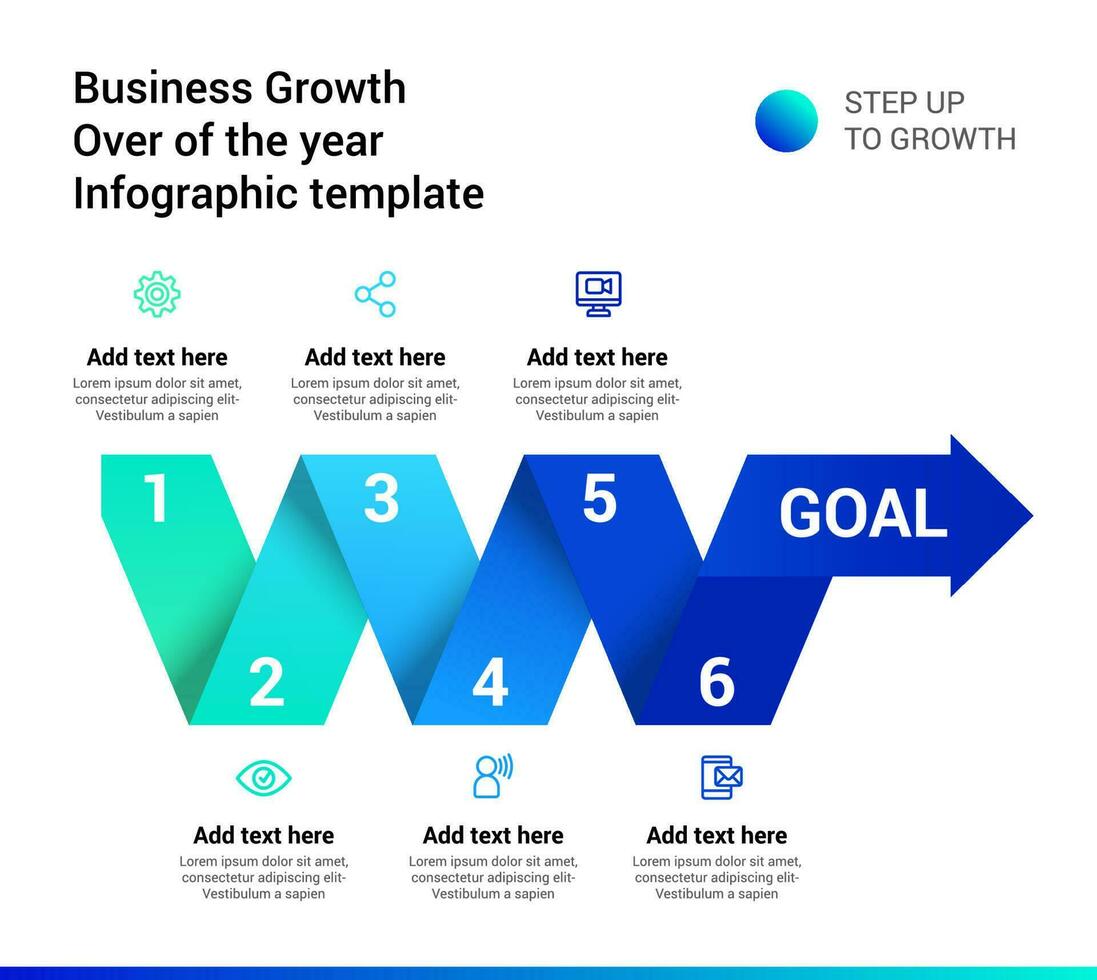 Business Growth
Over of the year
Infographic template

STEP UP
TO GROWTH

Add text here
Lorem ipsum dolor sit amet, consectetur adipiscing elit-Vestibulum a sapien

Add text here
Lorem ipsum dolor sit amet, consectetur adipiscing elit-Vestibulum a sapien

Add text here
Lorem ipsum dolor sit amet, consectetur adipiscing elit-Vestibulum a sapien

1
3
5
GOAL
2
4
6

Add text here
Lorem ipsum dolor sit amet, consectetur adipiscing elit-Vestibulum a sapien

Add text here
Lorem ipsum dolor sit amet, consectetur adipiscing elit-Vestibulum a sapien

Add text here
Lorem ipsum dolor sit amet, consectetur adipiscing elit-Vestibulum a sapien