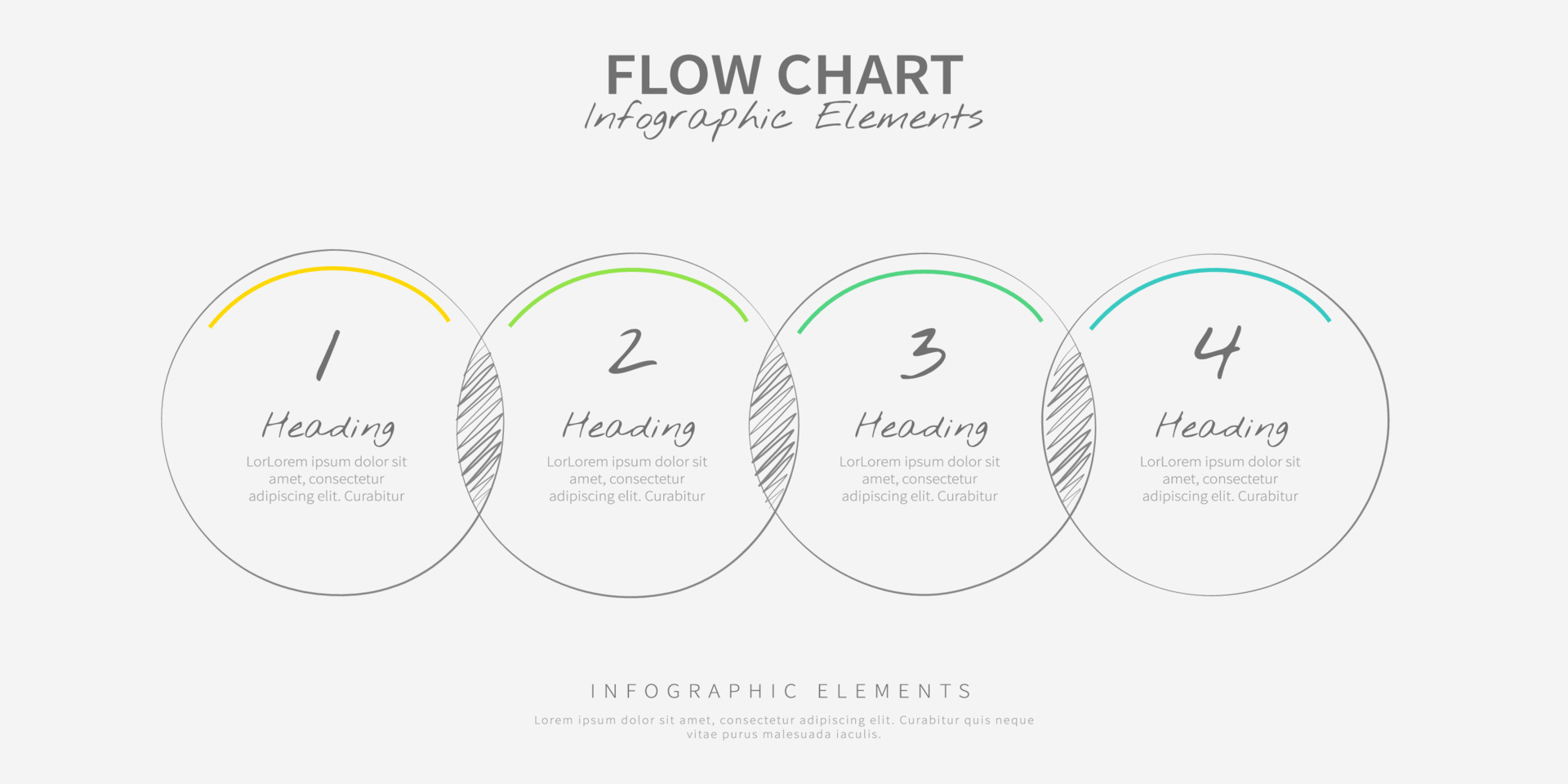 FLOW CHART
Infographic Elements

1
Heading
LorLorem ipsum dolor sit amet, consectetur adipiscing elit. Curabitur

2
Heading
LorLorem ipsum dolor sit amet, consectetur adipiscing elit. Curabitur

3
Heading
LorLorem ipsum dolor sit amet, consectetur adipiscing elit. Curabitur

4
Heading
LorLorem ipsum dolor sit amet, consectetur adipiscing elit. Curabitur

INFOGRAPHIC ELEMENTS
Lorem ipsum dolor sit amet, consectetur adipiscing elit. Curabitur quis neque vitae purus malesuada iaculis.