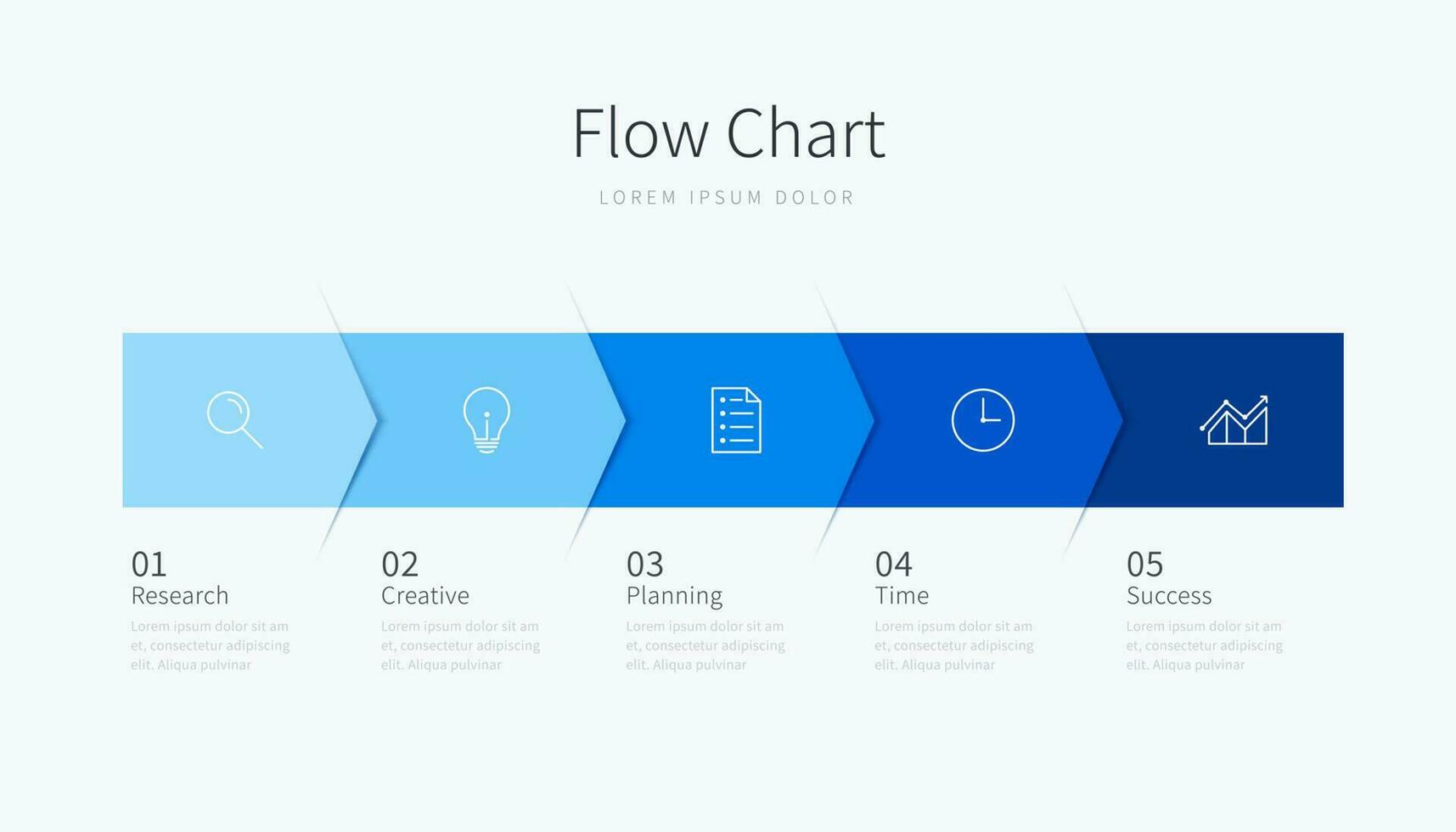 Flow Chart

LOREM IPSUM DOLOR

01
Research
Lorem ipsum dolor sit am et, consectetur adipiscing elit. Aliqua pulvinar

02
Creative
Lorem ipsum dolor sit am et, consectetur adipiscing elit. Aliqua pulvinar

03
Planning
Lorem ipsum dolor sit am et, consectetur adipiscing elit. Aliqua pulvinar

04
Time
Lorem ipsum dolor sit am et, consectetur adipiscing elit. Aliqua pulvinar

05
Success
Lorem ipsum dolor sit am et, consectetur adipiscing elit. Aliqua pulvinar