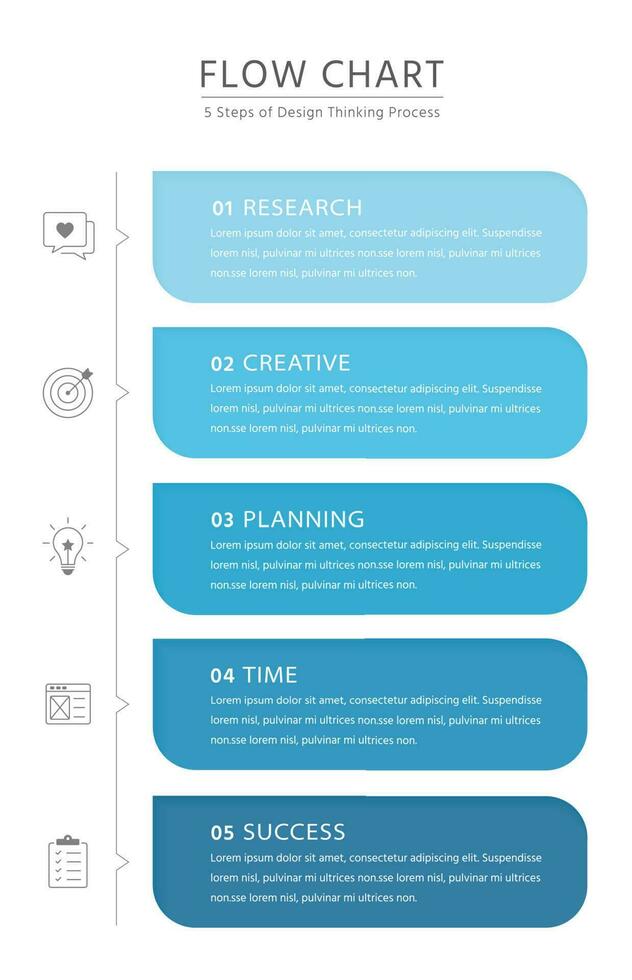 FLOW CHART

5 Steps of Design Thinking Process

01 RESEARCH

Lorem ipsum dolor sit amet, consectetur adipiscing elit. Suspendisse lorem nisl, pulvinar mi ultrices non.sse lorem nisl, pulvinar mi ultrices non.sse lorem nisl, pulvinar mi ultrices non.

02 CREATIVE

Lorem ipsum dolor sit amet, consectetur adipiscing elit. Suspendisse lorem nisl, pulvinar mi ultrices non.sse lorem nisl, pulvinar mi ultrices non.sse lorem nisl, pulvinar mi ultrices non.

03 PLANNING

Lorem ipsum dolor sit amet, consectetur adipiscing elit. Suspendisse lorem nisl, pulvinar mi ultrices non.sse lorem nisl, pulvinar mi ultrices non.sse lorem nisl, pulvinar mi ultrices non.

04 TIME

Lorem ipsum dolor sit amet, consectetur adipiscing elit. Suspendisse lorem nisl, pulvinar mi ultrices non.sse lorem nisl, pulvinar mi ultrices non.sse lorem nisl, pulvinar mi ultrices non.

05 SUCCESS

Lorem ipsum dolor sit amet, consectetur adipiscing elit. Suspendisse lorem nisl, pulvinar mi ultrices non.sse lorem nisl, pulvinar mi ultrices non.sse lorem nisl, pulvinar mi ultrices non.