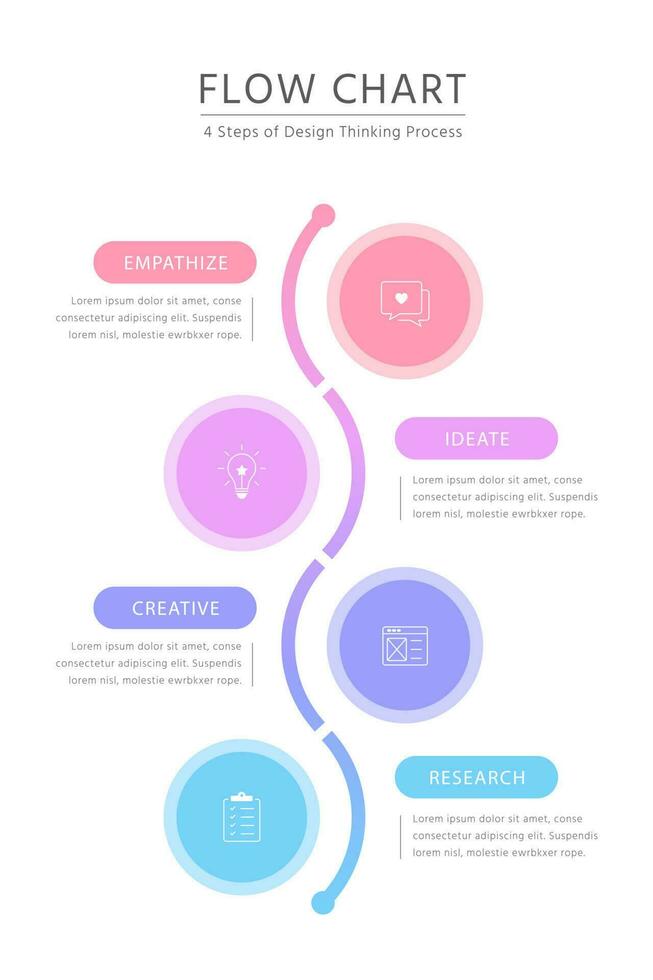 FLOW CHART

4 Steps of Design Thinking Process

EMPATHIZE

Lorem ipsum dolor sit amet, conse consectetur adipiscing elit. Suspendis lorem nisl, molestie ewrbkxer rope.

IDEATE

Lorem ipsum dolor sit amet, conse consectetur adipiscing elit. Suspendis lorem nisl, molestie ewrbkxer rope.

CREATIVE

Lorem ipsum dolor sit amet, conse consectetur adipiscing elit. Suspendis lorem nisl, molestie ewrbkxer rope.

RESEARCH

Lorem ipsum dolor sit amet, conse consectetur adipiscing elit. Suspendis lorem nisl, molestie ewrbkxer rope.