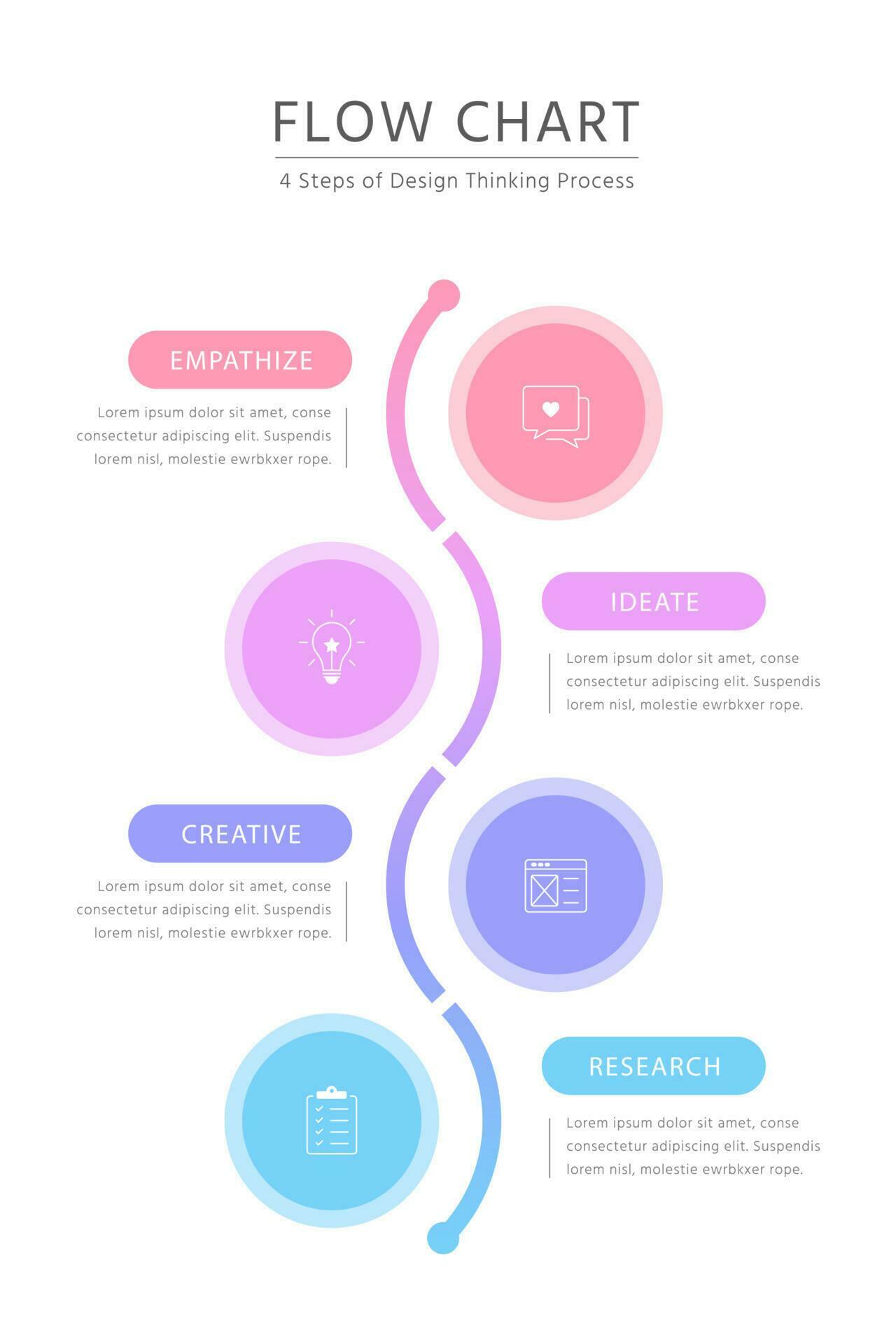 FLOW CHART

4 Steps of Design Thinking Process

EMPATHIZE

Lorem ipsum dolor sit amet, conse consectetur adipiscing elit. Suspendis lorem nisl, molestie ewrbkxer rope.

IDEATE

Lorem ipsum dolor sit amet, conse consectetur adipiscing elit. Suspendis lorem nisl, molestie ewrbkxer rope.

CREATIVE

Lorem ipsum dolor sit amet, conse consectetur adipiscing elit. Suspendis lorem nisl, molestie ewrbkxer rope.

RESEARCH

Lorem ipsum dolor sit amet, conse consectetur adipiscing elit. Suspendis lorem nisl, molestie ewrbkxer rope.