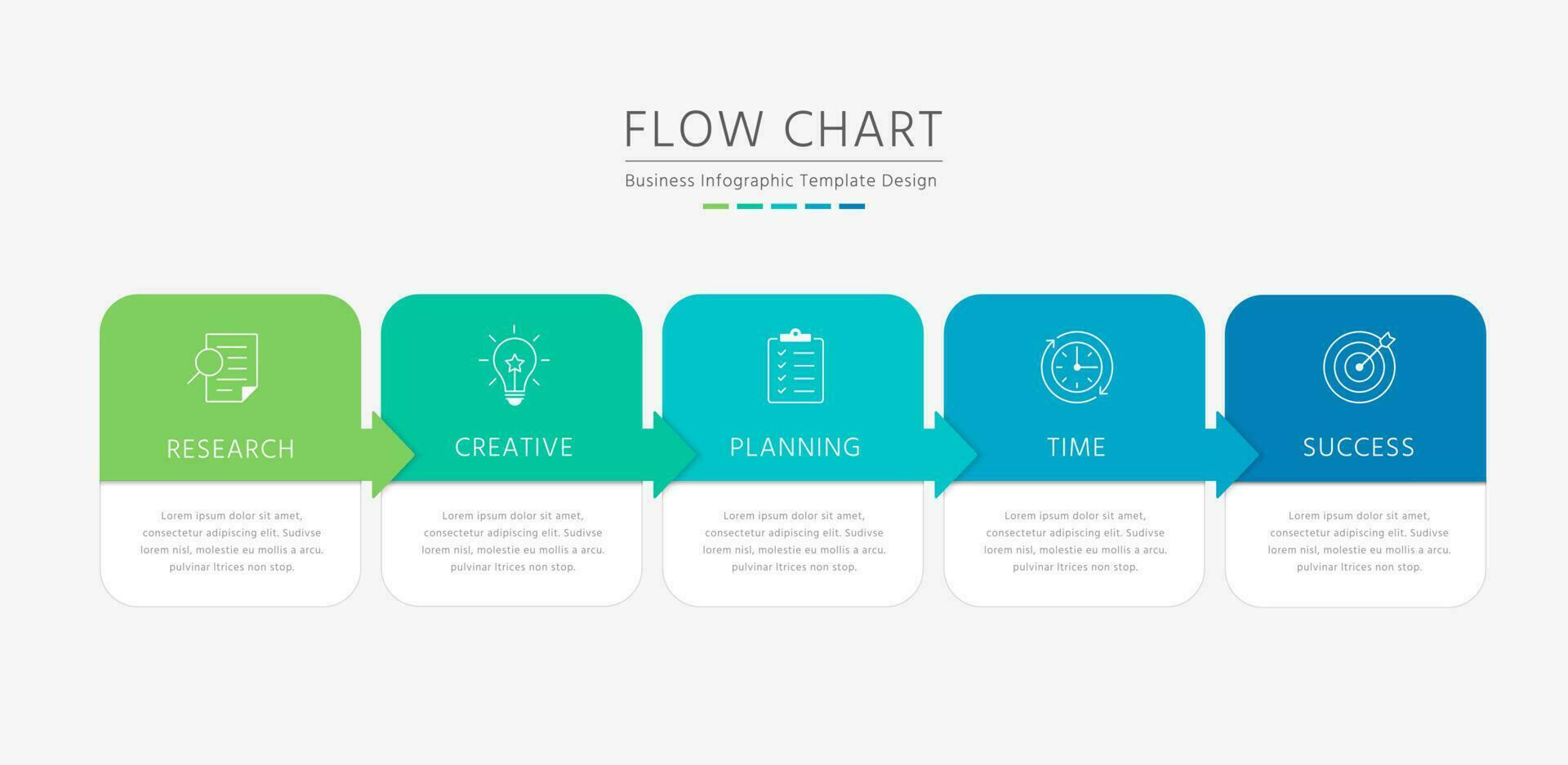 FLOW CHART

Business Infographic Template Design

RESEARCH

Lorem ipsum dolor sit amet, consectetur adipiscing elit. Sudivse lorem nisl, molestie eu mollis a arcu. pulvinar ltrices non stop.

CREATIVE

Lorem ipsum dolor sit amet, consectetur adipiscing elit. Sudivse lorem nisl, molestie eu mollis a arcu. pulvinar ltrices non stop.

PLANNING

Lorem ipsum dolor sit amet, consectetur adipiscing elit. Sudivse lorem nisl, molestie eu mollis a arcu. pulvinar ltrices non stop.

TIME

Lorem ipsum dolor sit amet, consectetur adipiscing elit. Sudivse lorem nisl, molestie eu mollis a arcu. pulvinar ltrices non stop.

SUCCESS

Lorem ipsum dolor sit amet, consectetur adipiscing elit. Sudivse lorem nisl, molestie eu mollis a arcu. pulvinar ltrices non stop.