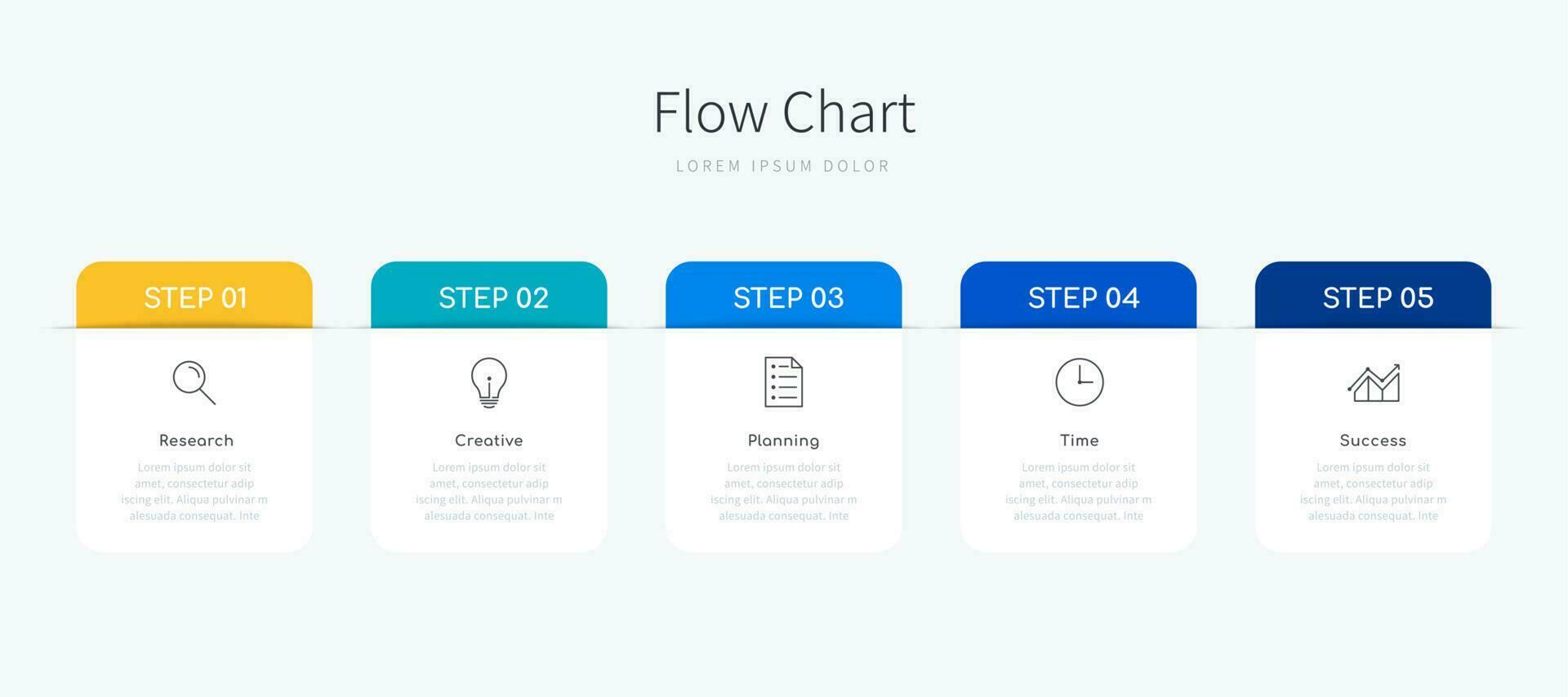 Flow Chart

LOREM IPSUM DOLOR

STEP 01

Research

Lorem ipsum dolor sit amet, consectetur adip iscing elit. Aliqua pulvinar m alesuada consequat. Inte

STEP 02

Creative

Lorem ipsum dolor sit amet, consectetur adip iscing elit. Aliqua pulvinar m alesuada consequat. Inte

STEP 03

Planning

Lorem ipsum dolor sit amet, consectetur adip iscing elit. Aliqua pulvinar m alesuada consequat. Inte

STEP 04

Time

Lorem ipsum dolor sit amet, consectetur adip iscing elit. Aliqua pulvinar m alesuada consequat. Inte

STEP 05

Success

Lorem ipsum dolor sit amet, consectetur adip iscing elit. Aliqua pulvinar m alesuada consequat. Inte