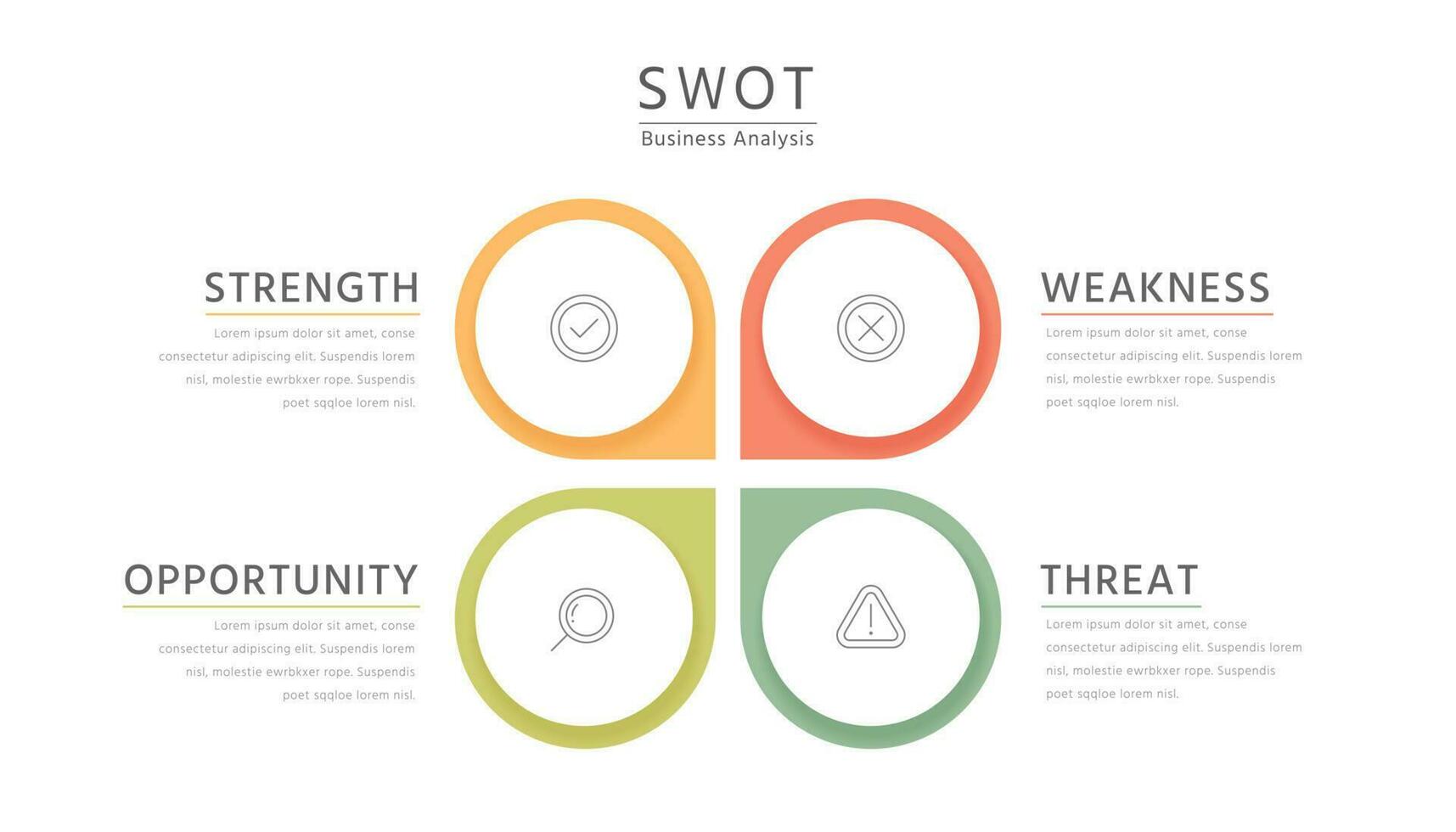 SWOT
Business Analysis

STRENGTH
Lorem ipsum dolor sit amet, conse consectetur adipiscing elit. Suspendis lorem nisl, molestie ewrbkxer rope. Suspendis poet sqqloe lorem nisl.

WEAKNESS
Lorem ipsum dolor sit amet, conse consectetur adipiscing elit. Suspendis lorem nisl, molestie ewrbkxer rope. Suspendis poet sqqloe lorem nisl.

OPPORTUNITY
Lorem ipsum dolor sit amet, conse consectetur adipiscing elit. Suspendis lorem nisl, molestie ewrbkxer rope. Suspendis poet sqqloe lorem nisl.

THREAT
Lorem ipsum dolor sit amet, conse consectetur adipiscing elit. Suspendis lorem nisl, molestie ewrbkxer rope. Suspendis poet sqqloe lorem nisl.