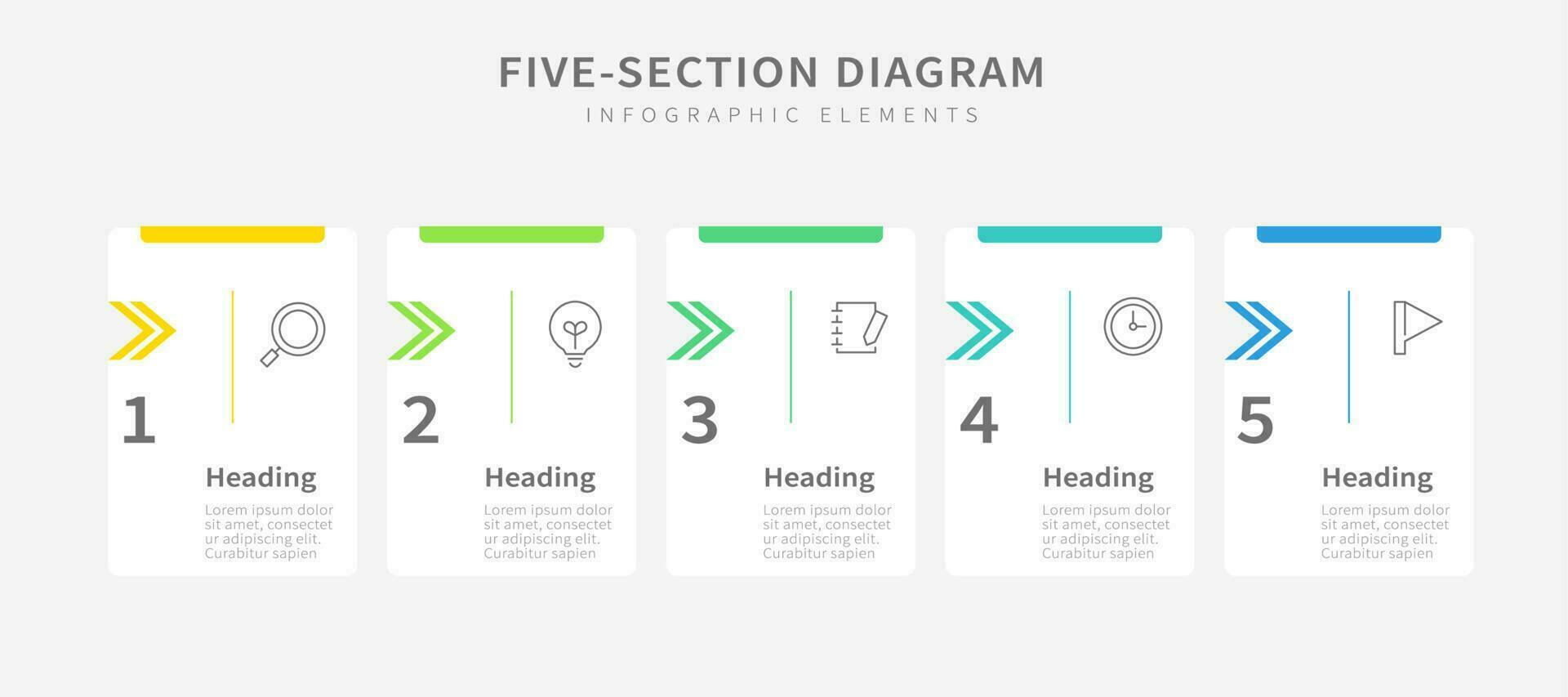 FIVE-SECTION DIAGRAM
INFOGRAPHIC ELEMENTS

1
Heading
Lorem ipsum dolor sit amet, consectet ur adipiscing elit. Curabitur sapien

2
Heading
Lorem ipsum dolor sit amet, consectet ur adipiscing elit. Curabitur sapien

3
Heading
Lorem ipsum dolor sit amet, consectet ur adipiscing elit. Curabitur sapien

4
Heading
Lorem ipsum dolor sit amet, consectet ur adipiscing elit. Curabitur sapien

5
Heading
Lorem ipsum dolor sit amet, consectet ur adipiscing elit. Curabitur sapien