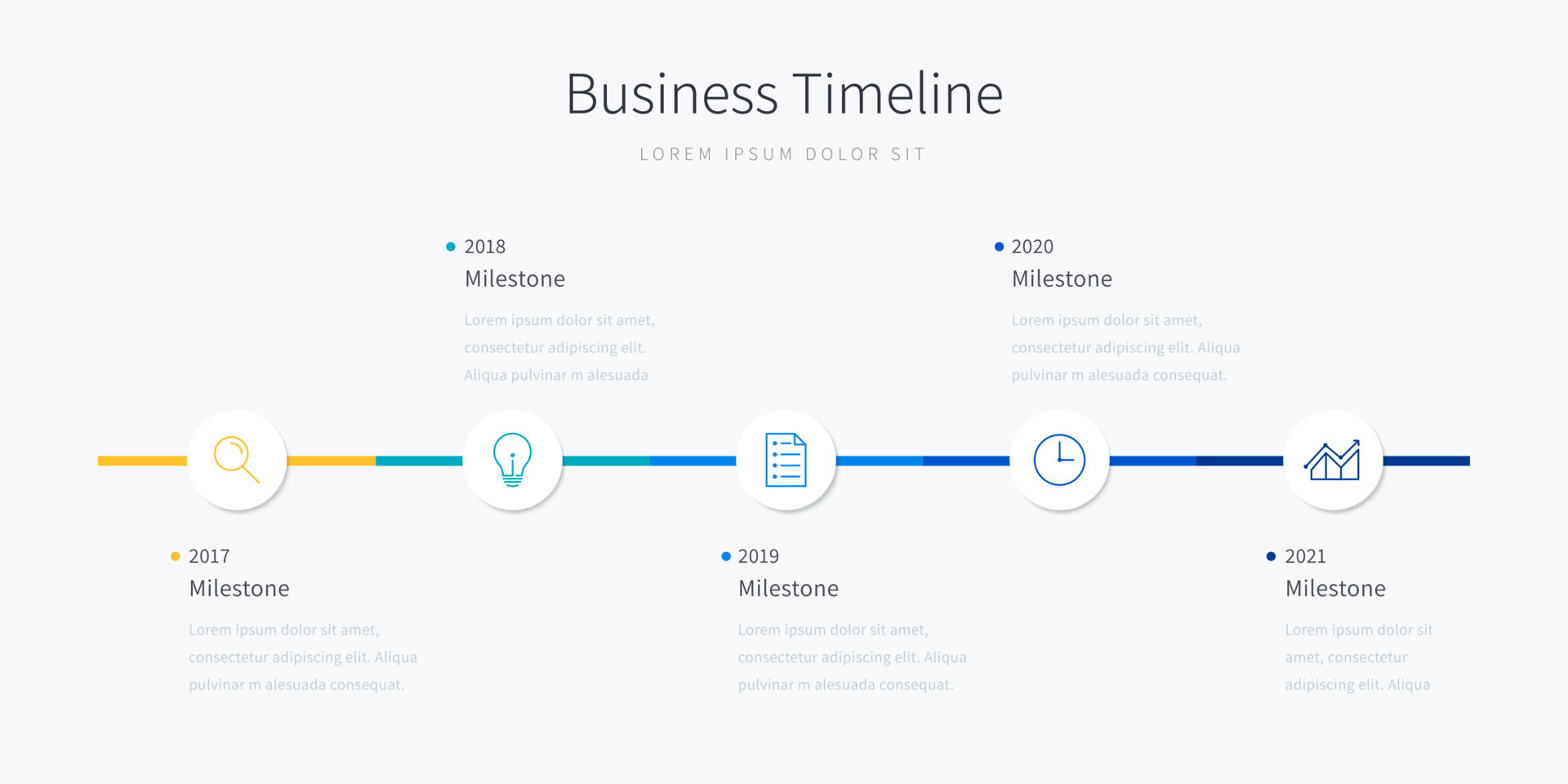 Business Timeline

LOREM IPSUM DOLOR SIT

2018
Milestone
Lorem ipsum dolor sit amet, consectetur adipiscing elit. Aliqua pulvinar m alesuada

2020
Milestone
Lorem ipsum dolor sit amet, consectetur adipiscing elit. Aliqua pulvinar m alesuada consequat.

2017
Milestone
Lorem ipsum dolor sit amet, consectetur adipiscing elit. Aliqua pulvinar m alesuada consequat.

2019
Milestone
Lorem ipsum dolor sit amet, consectetur adipiscing elit. Aliqua pulvinar m alesuada consequat.

2021
Milestone
Lorem ipsum dolor sit amet, consectetur adipiscing elit. Aliqua