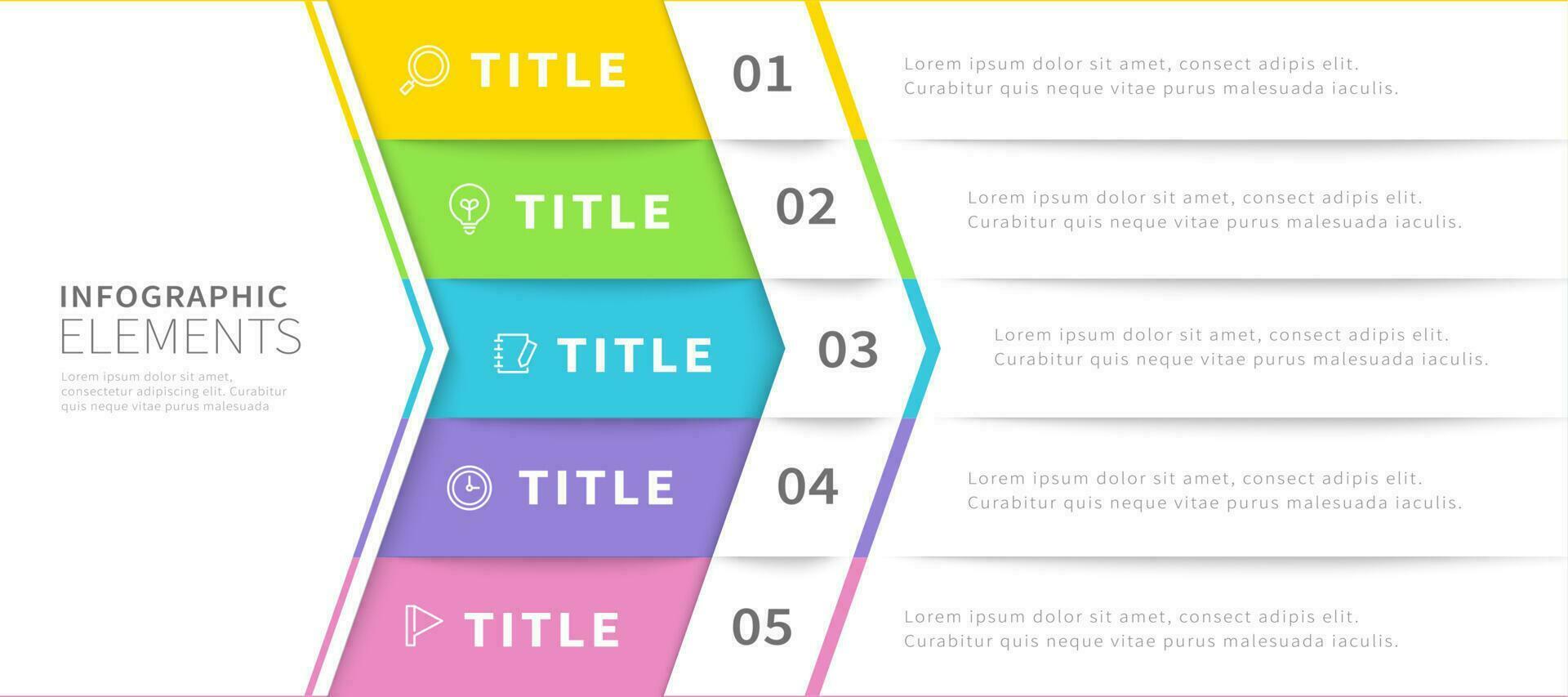 INFOGRAPHIC
ELEMENTS

Lorem ipsum dolor sit amet, consectetur adipiscing elit. Curabitur quis neque vitae purus malesuada

TITLE 01
Lorem ipsum dolor sit amet, consect adipis elit. Curabitur quis neque vitae purus malesuada iaculis.

TITLE 02
Lorem ipsum dolor sit amet, consect adipis elit. Curabitur quis neque vitae purus malesuada iaculis.

TITLE 03
Lorem ipsum dolor sit amet, consect adipis elit. Curabitur quis neque vitae purus malesuada iaculis.

TITLE 04
Lorem ipsum dolor sit amet, consect adipis elit. Curabitur quis neque vitae purus malesuada iaculis.

TITLE 05
Lorem ipsum dolor sit amet, consect adipis elit. Curabitur quis neque vitae purus malesuada iaculis.