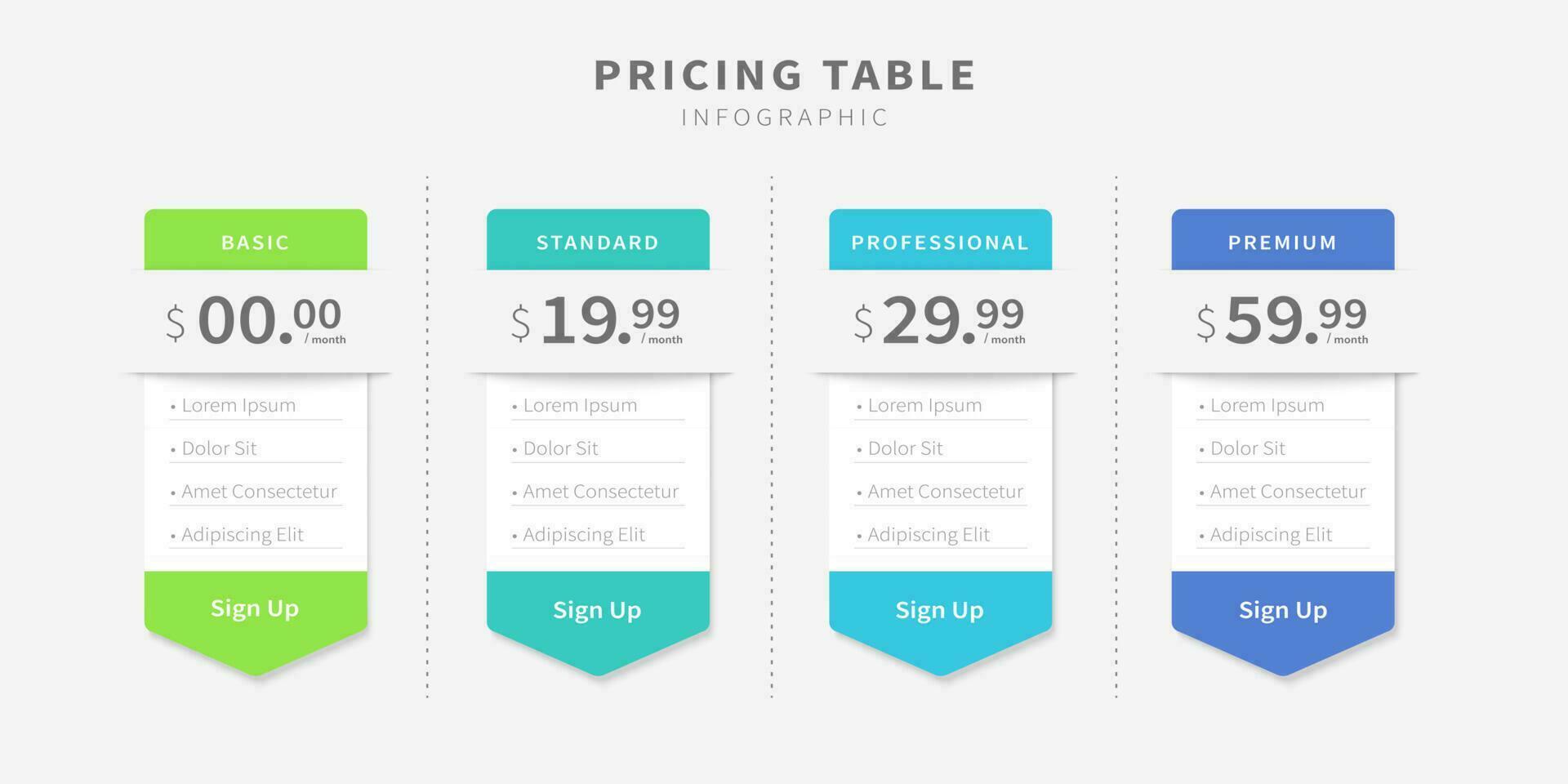 PRICING TABLE
INFOGRAPHIC

BASIC
$ 00.00 / month
• Lorem Ipsum
• Dolor Sit
• Amet Consectetur
• Adipiscing Elit
Sign Up

STANDARD
$ 19.99 / month
• Lorem Ipsum
• Dolor Sit
• Amet Consectetur
• Adipiscing Elit
Sign Up

PROFESSIONAL
$ 29.99 / month
• Lorem Ipsum
• Dolor Sit
• Amet Consectetur
• Adipiscing Elit
Sign Up

PREMIUM
$ 59.99 / month
• Lorem Ipsum
• Dolor Sit
• Amet Consectetur
• Adipiscing Elit
Sign Up