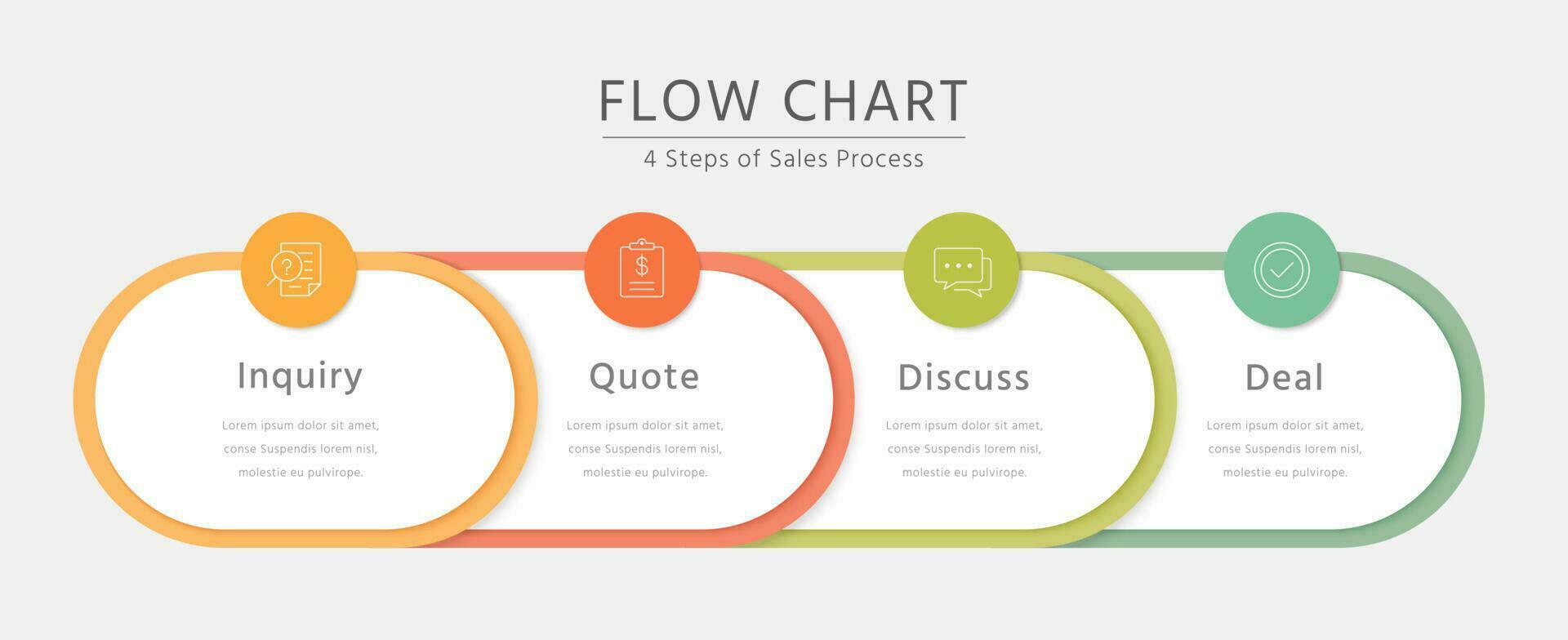 FLOW CHART

4 Steps of Sales Process

Inquiry

Lorem ipsum dolor sit amet, conse Suspendis lorem nisl, molestie eu pulvirope.

Quote

Lorem ipsum dolor sit amet, conse Suspendis lorem nisl, molestie eu pulvirope.

Discuss

Lorem ipsum dolor sit amet, conse Suspendis lorem nisl, molestie eu pulvirope.

Deal

Lorem ipsum dolor sit amet, conse Suspendis lorem nisl, molestie eu pulvirope.