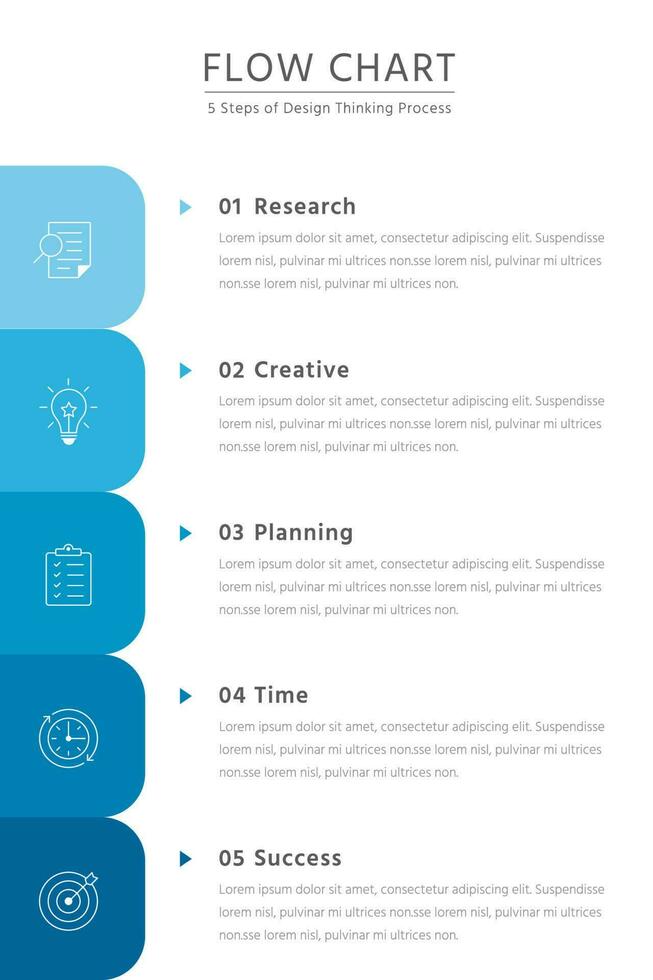 FLOW CHART

5 Steps of Design Thinking Process

01 Research

Lorem ipsum dolor sit amet, consectetur adipiscing elit. Suspendisse lorem nisl, pulvinar mi ultrices non.sse lorem nisl, pulvinar mi ultrices non.sse lorem nisl, pulvinar mi ultrices non.

02 Creative

Lorem ipsum dolor sit amet, consectetur adipiscing elit. Suspendisse lorem nisl, pulvinar mi ultrices non.sse lorem nisl, pulvinar mi ultrices non.sse lorem nisl, pulvinar mi ultrices non.

03 Planning

Lorem ipsum dolor sit amet, consectetur adipiscing elit. Suspendisse lorem nisl, pulvinar mi ultrices non.sse lorem nisl, pulvinar mi ultrices non.sse lorem nisl, pulvinar mi ultrices non.

04 Time

Lorem ipsum dolor sit amet, consectetur adipiscing elit. Suspendisse lorem nisl, pulvinar mi ultrices non.sse lorem nisl, pulvinar mi ultrices non.sse lorem nisl, pulvinar mi ultrices non.

05 Success

Lorem ipsum dolor sit amet, consectetur adipiscing elit. Suspendisse lorem nisl, pulvinar mi ultrices non.sse lorem nisl, pulvinar mi ultrices non.sse lorem nisl, pulvinar mi ultrices non.