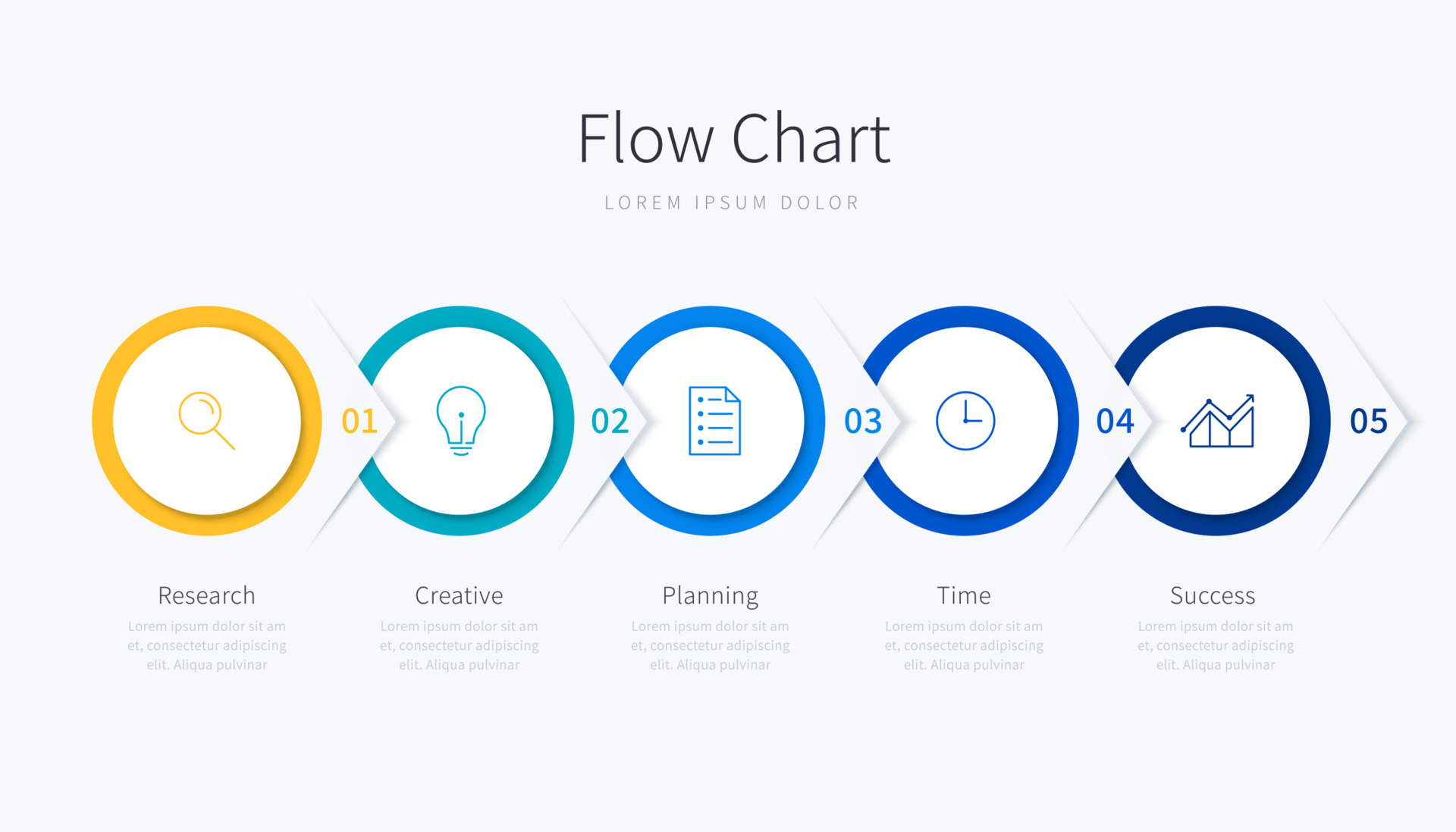 Flow Chart

LOREM IPSUM DOLOR

01

02

03

04

05

Research

Lorem ipsum dolor sit am et, consectetur adipiscing elit. Aliqua pulvinar

Creative

Lorem ipsum dolor sit am et, consectetur adipiscing elit. Aliqua pulvinar

Planning

Lorem ipsum dolor sit am et, consectetur adipiscing elit. Aliqua pulvinar

Time

Lorem ipsum dolor sit am et, consectetur adipiscing elit. Aliqua pulvinar

Success

Lorem ipsum dolor sit am et, consectetur adipiscing elit. Aliqua pulvinar