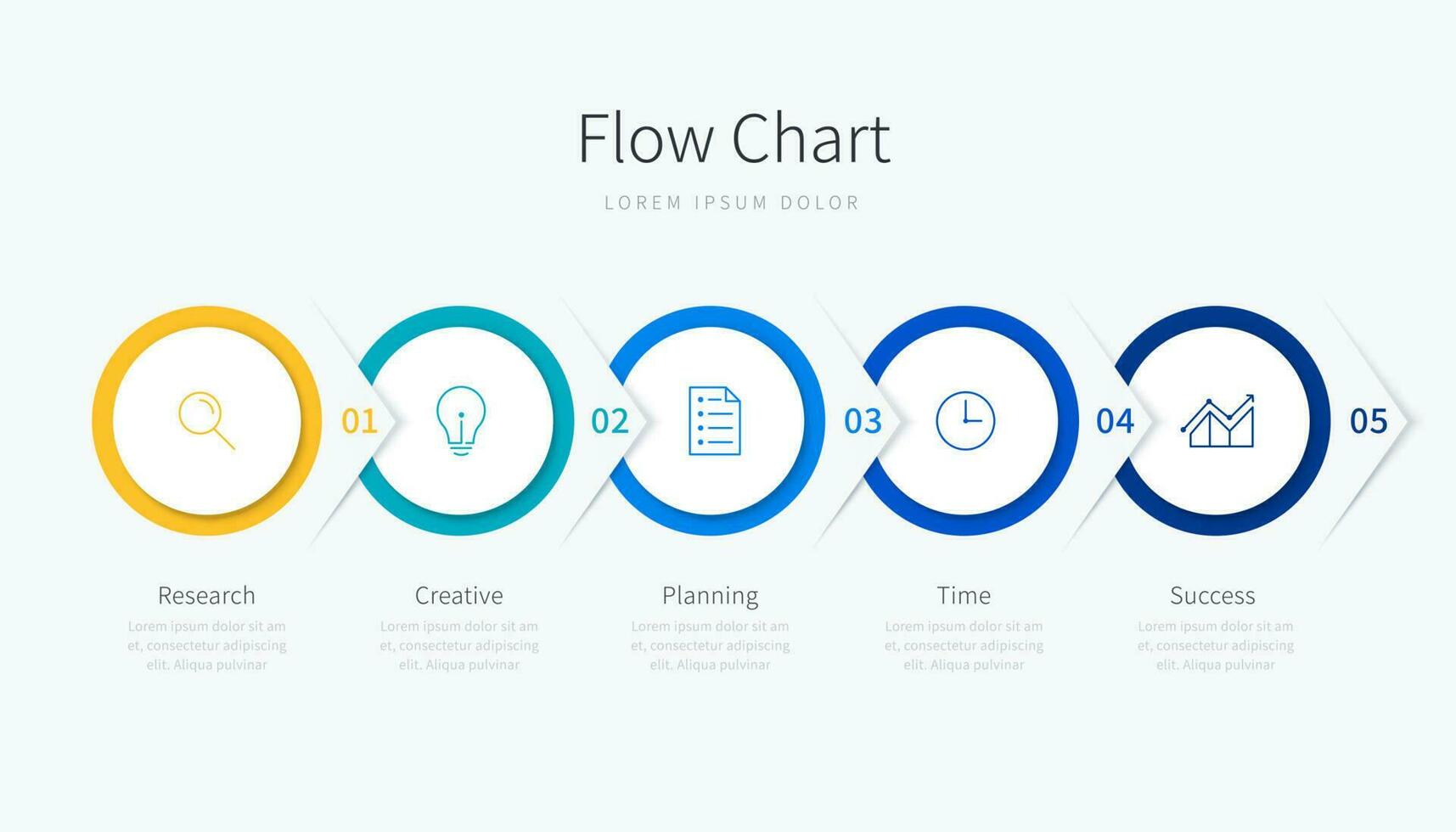 Flow Chart

LOREM IPSUM DOLOR

01

02

03

04

05

Research
Lorem ipsum dolor sit am et, consectetur adipiscing elit. Aliqua pulvinar

Creative
Lorem ipsum dolor sit am et, consectetur adipiscing elit. Aliqua pulvinar

Planning
Lorem ipsum dolor sit am et, consectetur adipiscing elit. Aliqua pulvinar

Time
Lorem ipsum dolor sit am et, consectetur adipiscing elit. Aliqua pulvinar

Success
Lorem ipsum dolor sit am et, consectetur adipiscing elit. Aliqua pulvinar