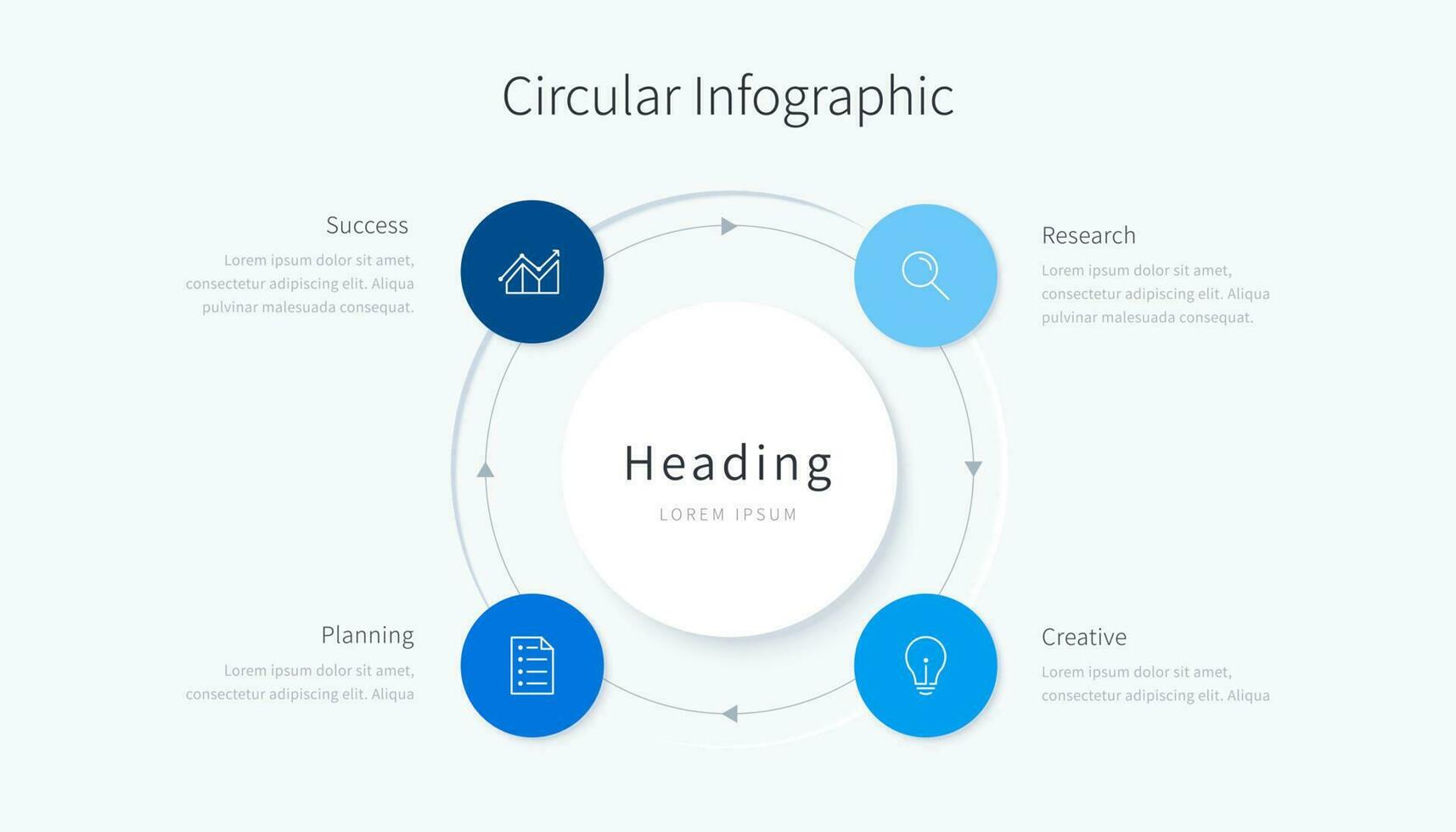 Circular Infographic

Success
Lorem ipsum dolor sit amet, consectetur adipiscing elit. Aliqua pulvinar malesuada consequat.

Research
Lorem ipsum dolor sit amet, consectetur adipiscing elit. Aliqua pulvinar malesuada consequat.

Heading
LOREM IPSUM

Planning
Lorem ipsum dolor sit amet, consectetur adipiscing elit. Aliqua

Creative
Lorem ipsum dolor sit amet, consectetur adipiscing elit. Aliqua