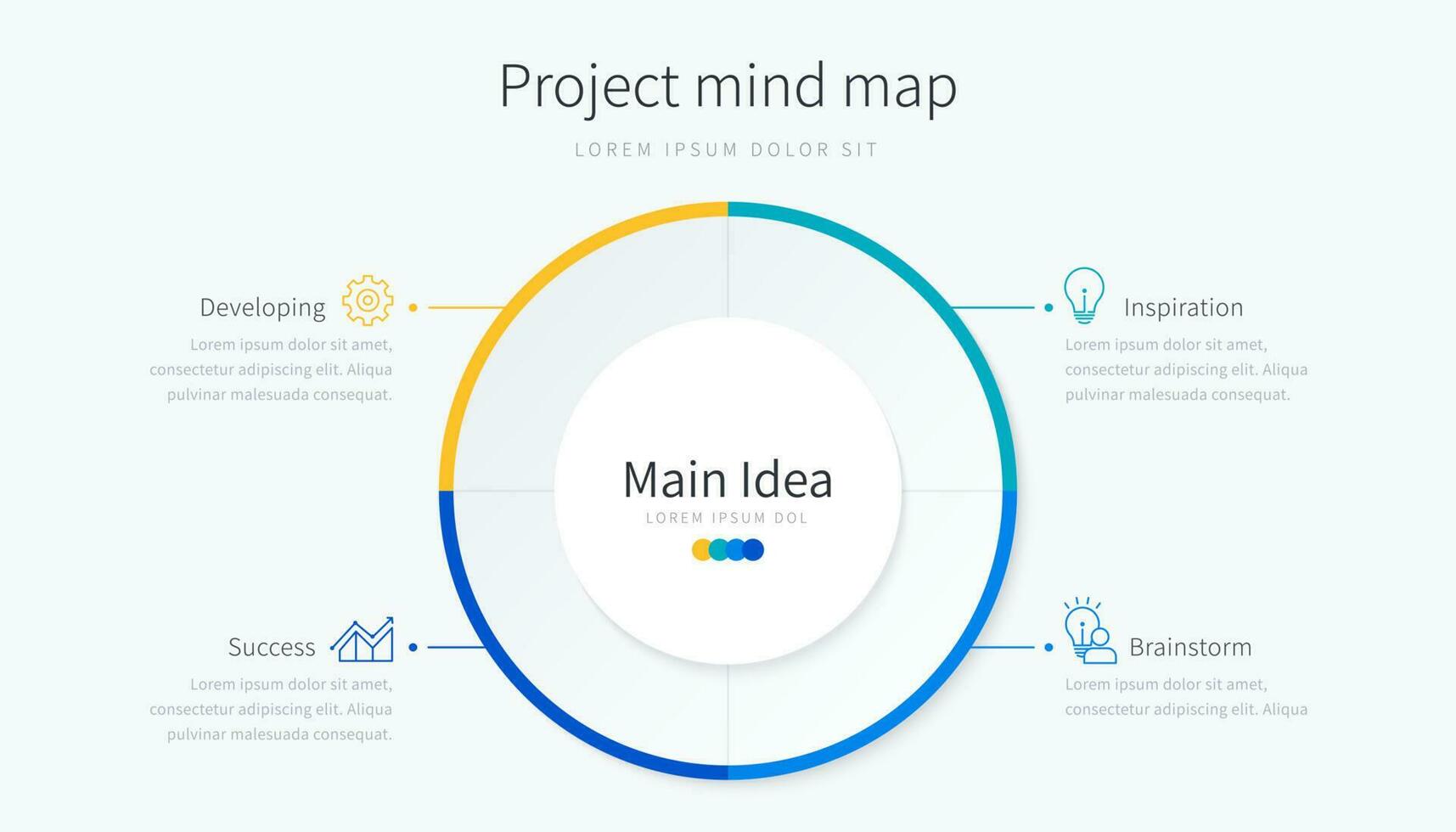 Project mind map

LOREM IPSUM DOLOR SIT

Developing

Lorem ipsum dolor sit amet, consectetur adipiscing elit. Aliqua pulvinar malesuada consequat.

Inspiration

Lorem ipsum dolor sit amet, consectetur adipiscing elit. Aliqua pulvinar malesuada consequat.

Main Idea

LOREM IPSUM DOL

Success

Lorem ipsum dolor sit amet, consectetur adipiscing elit. Aliqua pulvinar malesuada consequat.

Brainstorm

Lorem ipsum dolor sit amet, consectetur adipiscing elit. Aliqua