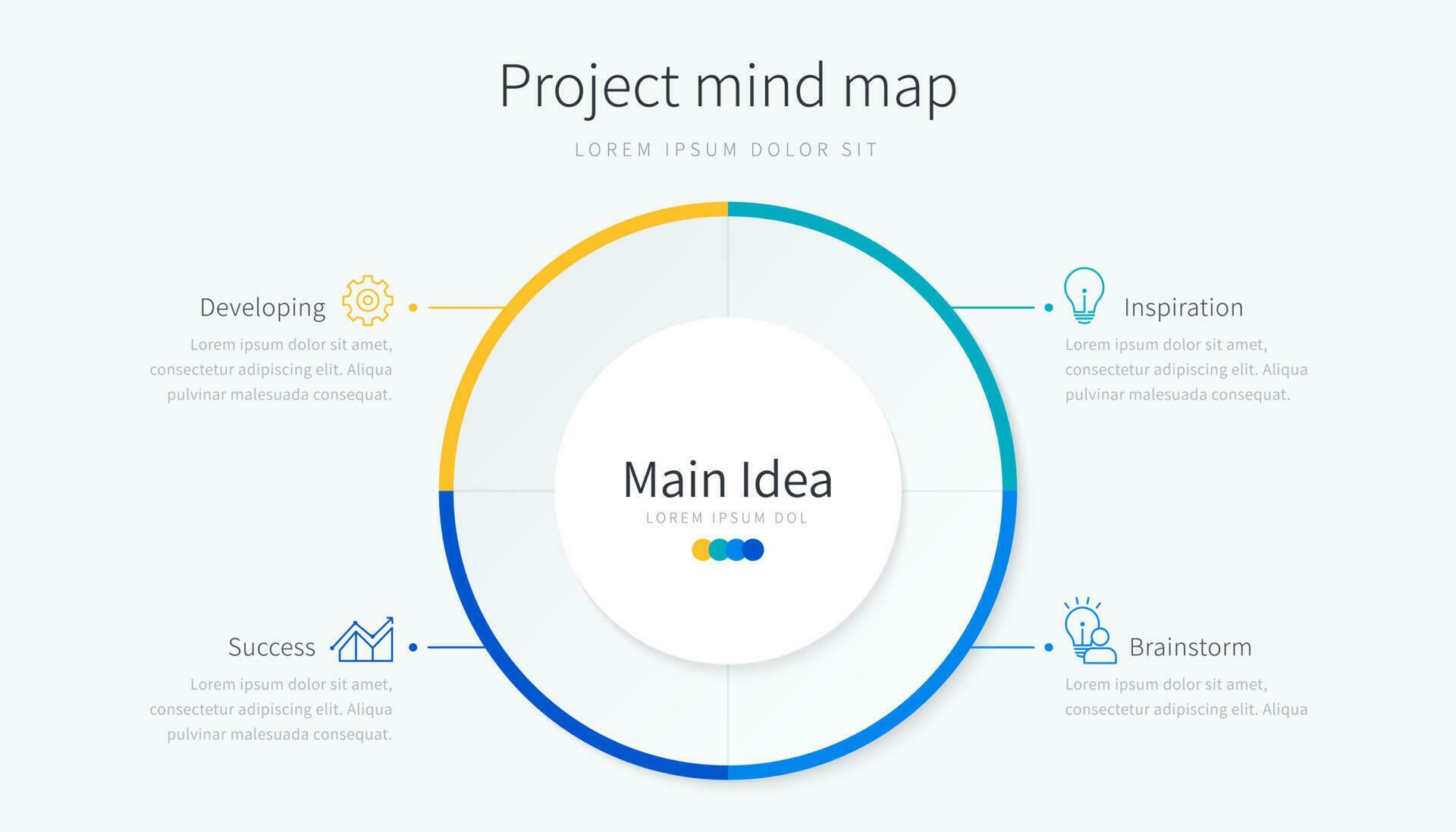 Project mind map

LOREM IPSUM DOLOR SIT

Developing

Lorem ipsum dolor sit amet, consectetur adipiscing elit. Aliqua pulvinar malesuada consequat.

Inspiration

Lorem ipsum dolor sit amet, consectetur adipiscing elit. Aliqua pulvinar malesuada consequat.

Main Idea

LOREM IPSUM DOL

Success

Lorem ipsum dolor sit amet, consectetur adipiscing elit. Aliqua pulvinar malesuada consequat.

Brainstorm

Lorem ipsum dolor sit amet, consectetur adipiscing elit. Aliqua