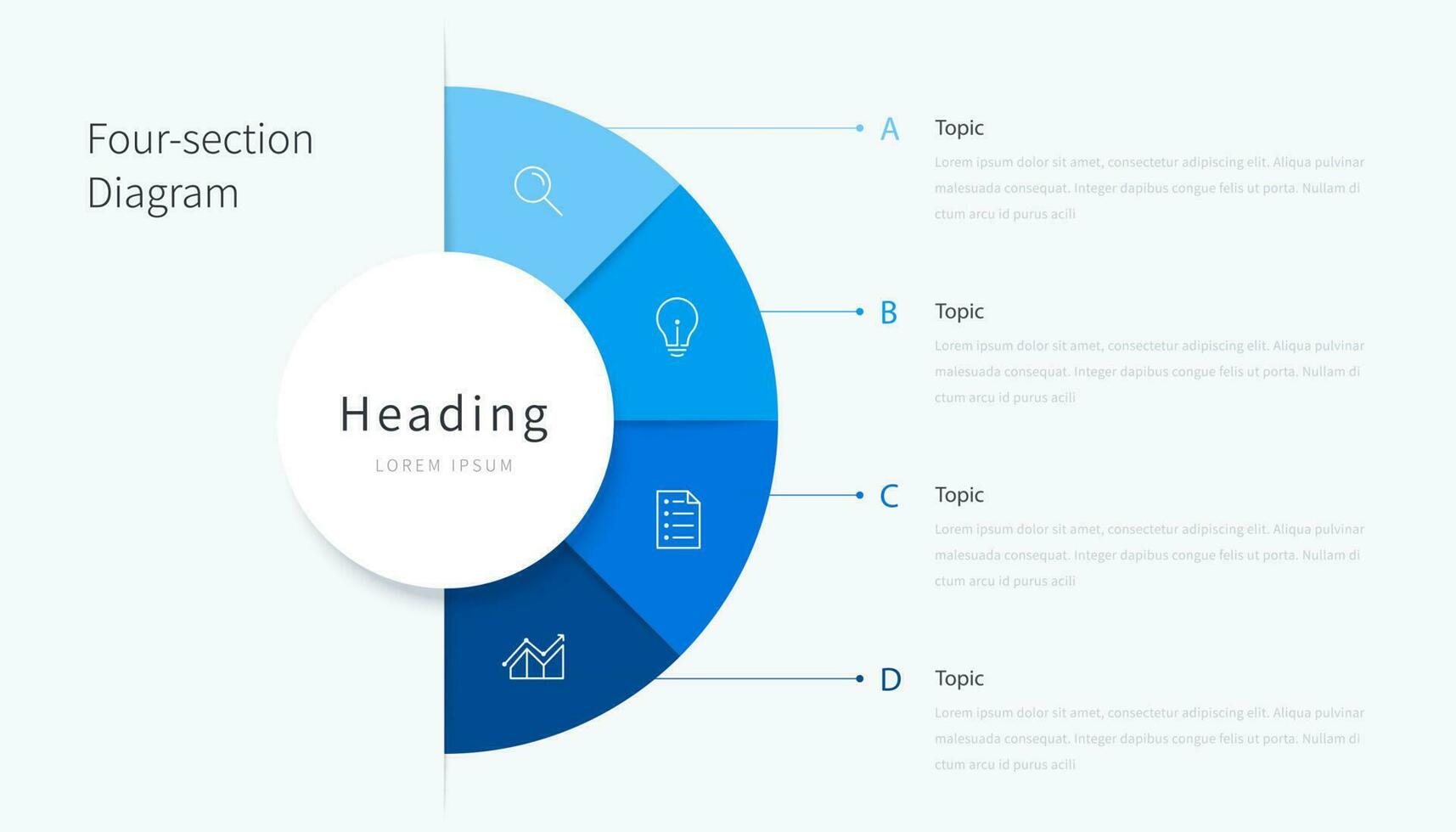 Four-section Diagram

Heading
LOREM IPSUM

A
Topic
Lorem ipsum dolor sit amet, consectetur adipiscing elit. Aliqua pulvinar malesuada consequat. Integer dapibus congue felis ut porta. Nullam di ctum arcu id purus acili

B
Topic
Lorem ipsum dolor sit amet, consectetur adipiscing elit. Aliqua pulvinar malesuada consequat. Integer dapibus congue felis ut porta. Nullam di ctum arcu id purus acili

C
Topic
Lorem ipsum dolor sit amet, consectetur adipiscing elit. Aliqua pulvinar malesuada consequat. Integer dapibus congue felis ut porta. Nullam di ctum arcu id purus acili

D
Topic
Lorem ipsum dolor sit amet, consectetur adipiscing elit. Aliqua pulvinar malesuada consequat. Integer dapibus congue felis ut porta. Nullam di ctum arcu id purus acili