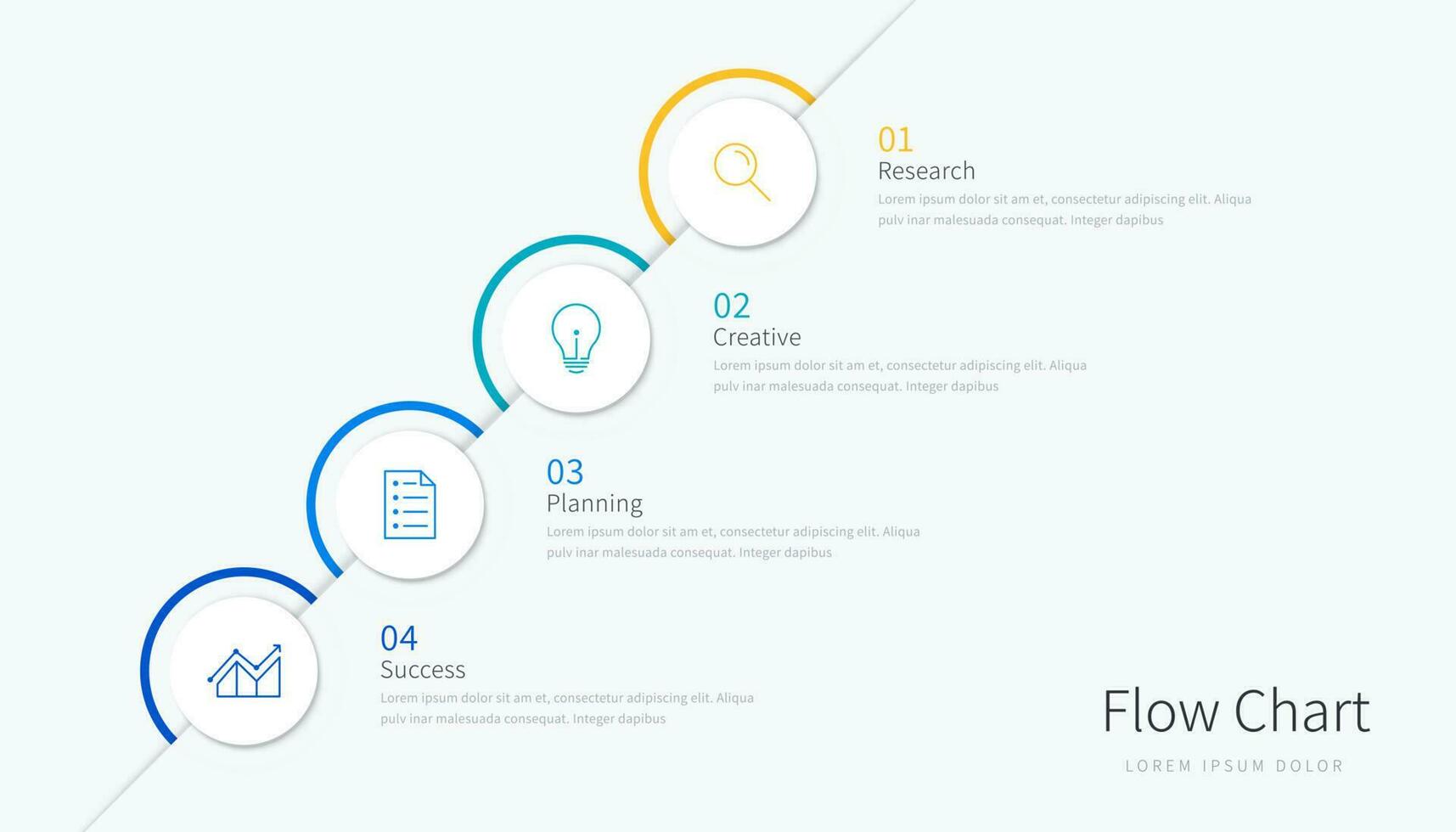 01
Research
Lorem ipsum dolor sit am et, consectetur adipiscing elit. Aliqua pulv inar malesuada consequat. Integer dapibus

02
Creative
Lorem ipsum dolor sit am et, consectetur adipiscing elit. Aliqua pulv inar malesuada consequat. Integer dapibus

03
Planning
Lorem ipsum dolor sit am et, consectetur adipiscing elit. Aliqua pulv inar malesuada consequat. Integer dapibus

04
Success
Lorem ipsum dolor sit am et, consectetur adipiscing elit. Aliqua pulv inar malesuada consequat. Integer dapibus

Flow Chart
LOREM IPSUM DOLOR