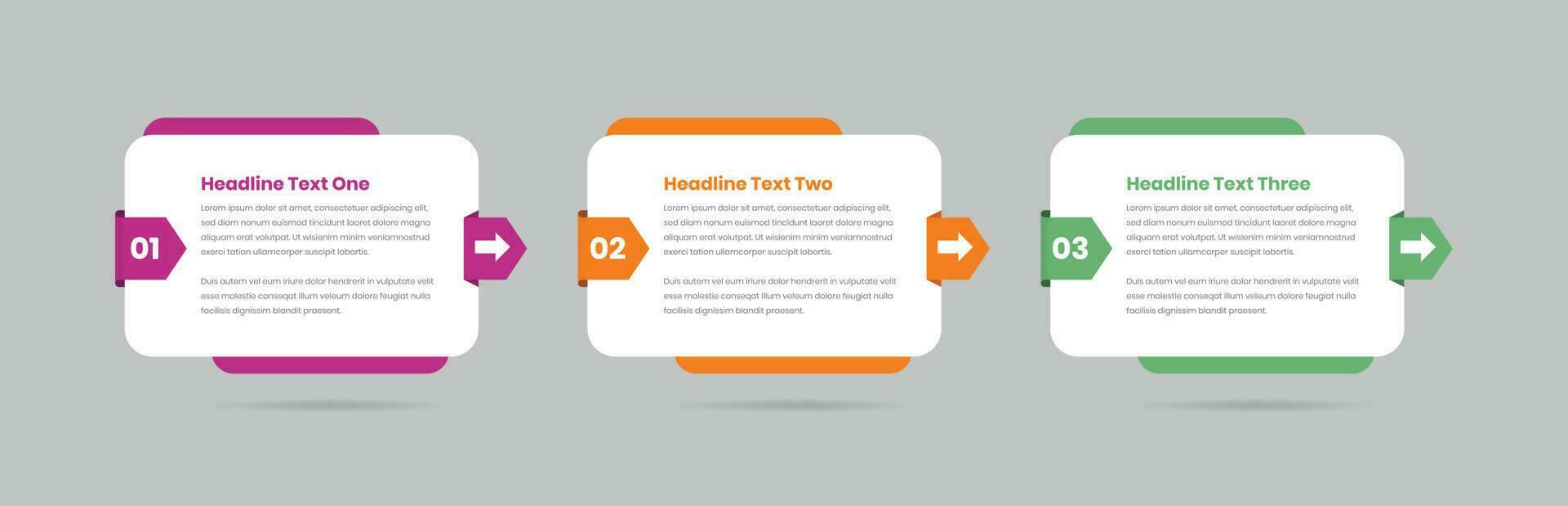 01

Headline Text One

Lorem ipsum dolor sit amet, consectetuer adipiscing elit, sed diam nonum euismod tincidunt laoret dolore magna aliquam erat volutpat. Ut wisienim minim veniamnostrud exerci tation ullamcorper suscipit lobortis.

Duis autem vel eum iriure dolor hendrerit in vulputate velit esse molestie conseqat illum veleum dolore feugiat nulla facilisis dignissim blandit praesent.

02

Headline Text Two

Lorem ipsum dolor sit amet, consectetuer adipiscing elit, sed diam nonum euismod tincidunt laoret dolore magna aliquam erat volutpat. Ut wisienim minim veniamnostrud exerci tation ullamcorper suscipit lobortis.

Duis autem vel eum iriure dolor hendrerit in vulputate velit esse molestie conseqat illum veleum dolore feugiat nulla facilisis dignissim blandit praesent.

03

Headline Text Three

Lorem ipsum dolor sit amet, consectetuer adipiscing elit, sed diam nonum euismod tincidunt laoret dolore magna aliquam erat volutpat. Ut wisienim minim veniamnostrud exerci tation ullamcorper suscipit lobortis.

Duis autem vel eum iriure dolor hendrerit in vulputate velit esse molestie conseqat illum veleum dolore feugiat nulla facilisis dignissim blandit praesent.