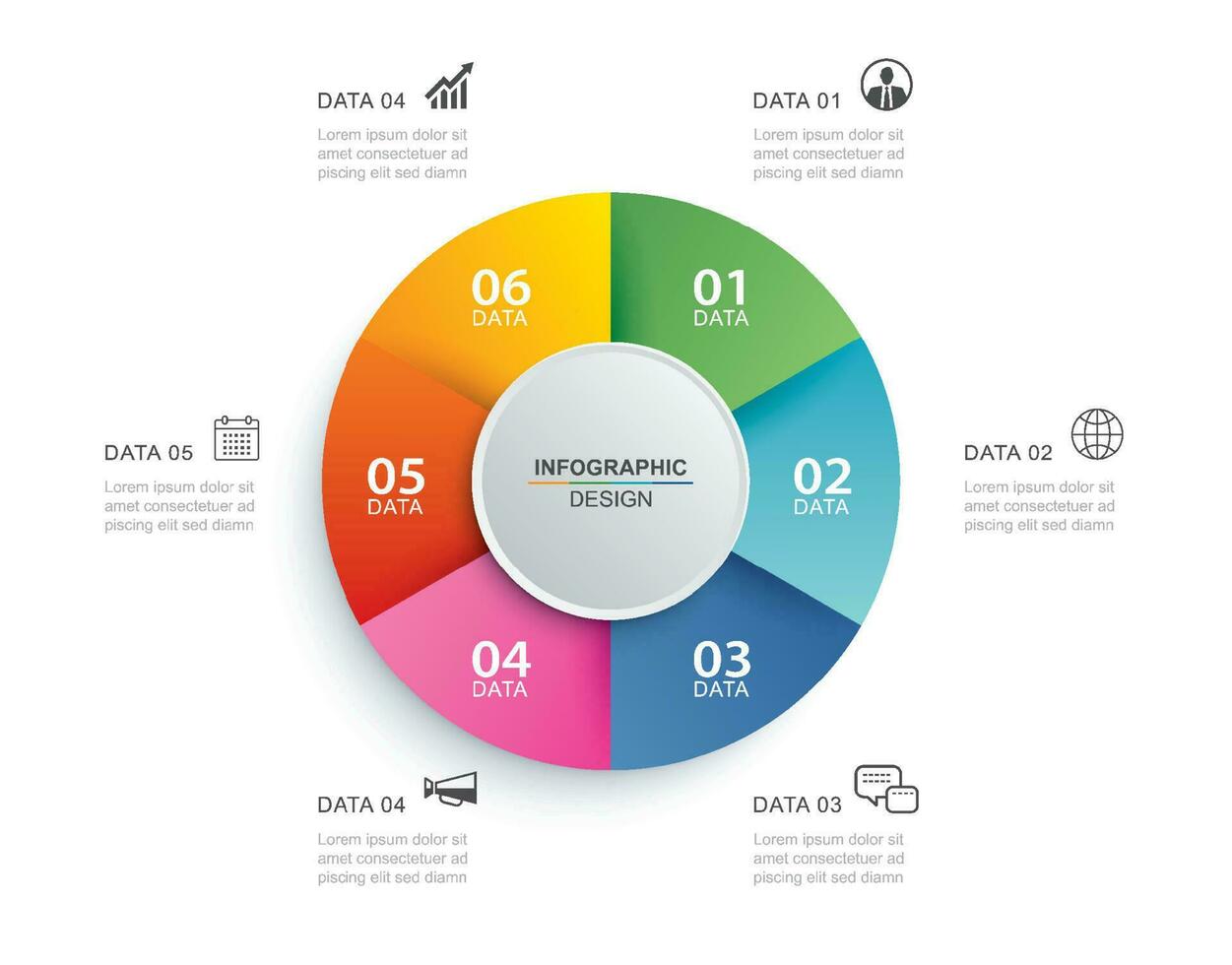 DATA 04
Lorem ipsum dolor sit amet consectetuer ad piscing elit sed diamn

DATA 01
Lorem ipsum dolor sit amet consectetuer ad piscing elit sed diamn

06
DATA

01
DATA

DATA 05
Lorem ipsum dolor sit amet consectetuer ad piscing elit sed diamn

05
DATA

INFOGRAPHIC
DESIGN

02
DATA

DATA 02
Lorem ipsum dolor sit amet consectetuer ad piscing elit sed diamn

04
DATA

03
DATA

DATA 04
Lorem ipsum dolor sit amet consectetuer ad piscing elit sed diamn

DATA 03
Lorem ipsum dolor sit amet consectetuer ad piscing elit sed diamn