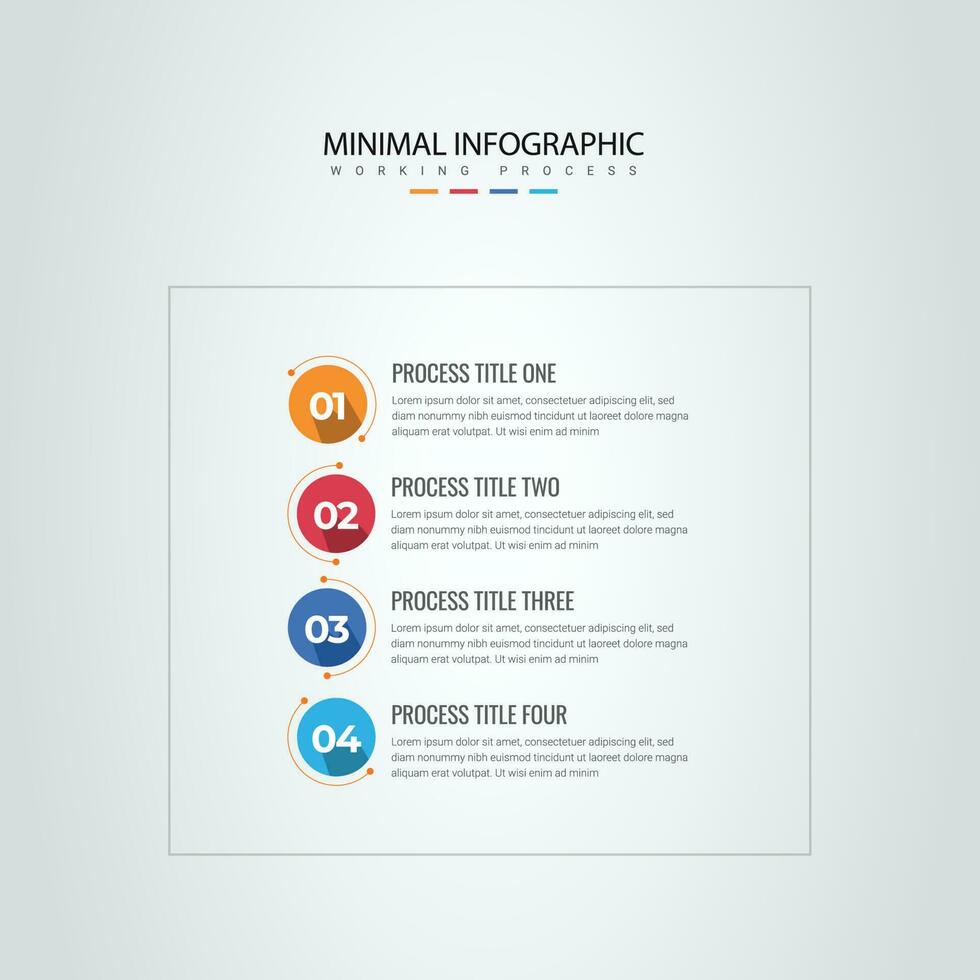 MINIMAL INFOGRAPHIC
WORKING PROCESS

01
PROCESS TITLE ONE
Lorem ipsum dolor sit amet, consectetuer adipiscing elit, sed diam nonummy nibh euismod tincidunt ut laoreet dolore magna aliquam erat volutpat. Ut wisi enim ad minim

02
PROCESS TITLE TWO
Lorem ipsum dolor sit amet, consectetuer adipiscing elit, sed diam nonummy nibh euismod tincidunt ut laoreet dolore magna aliquam erat volutpat. Ut wisi enim ad minim

03
PROCESS TITLE THREE
Lorem ipsum dolor sit amet, consectetuer adipiscing elit, sed diam nonummy nibh euismod tincidunt ut laoreet dolore magna aliquam erat volutpat. Ut wisi enim ad minim

04
PROCESS TITLE FOUR
Lorem ipsum dolor sit amet, consectetuer adipiscing elit, sed diam nonummy nibh euismod tincidunt ut laoreet dolore magna aliquam erat volutpat. Ut wisi enim ad minim