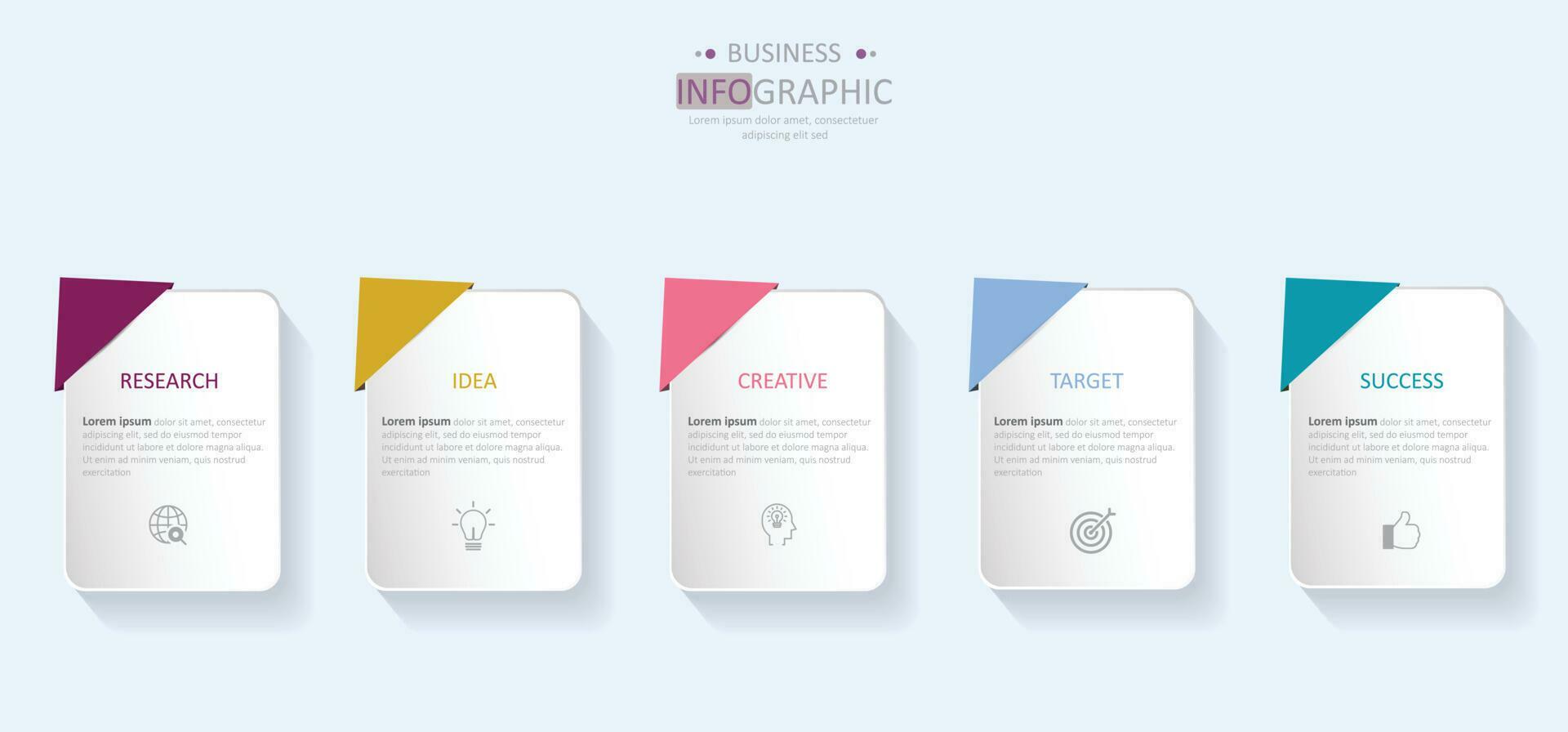 BUSINESS
INFOGRAPHIC
Lorem ipsum dolor amet, consectetuer adipiscing elit sed

RESEARCH

Lorem ipsum dolor sit amet, consectetur adipiscing elit, sed do eiusmod tempor incididunt ut labore et dolore magna aliqua. Ut enim ad minim veniam, quis nostrud exercitation

IDEA

Lorem ipsum dolor sit amet, consectetur adipiscing elit, sed do eiusmod tempor incididunt ut labore et dolore magna aliqua. Ut enim ad minim veniam, quis nostrud exercitation

CREATIVE

Lorem ipsum dolor sit amet, consectetur adipiscing elit, sed do eiusmod tempor incididunt ut labore et dolore magna aliqua. Ut enim ad minim veniam, quis nostrud exercitation

TARGET

Lorem ipsum dolor sit amet, consectetur adipiscing elit, sed do eiusmod tempor incididunt ut labore et dolore magna aliqua. Ut enim ad minim veniam, quis nostrud exercitation

SUCCESS

Lorem ipsum dolor sit amet, consectetur adipiscing elit, sed do eiusmod tempor incididunt ut labore et dolore magna aliqua. Ut enim ad minim veniam, quis nostrud exercitation