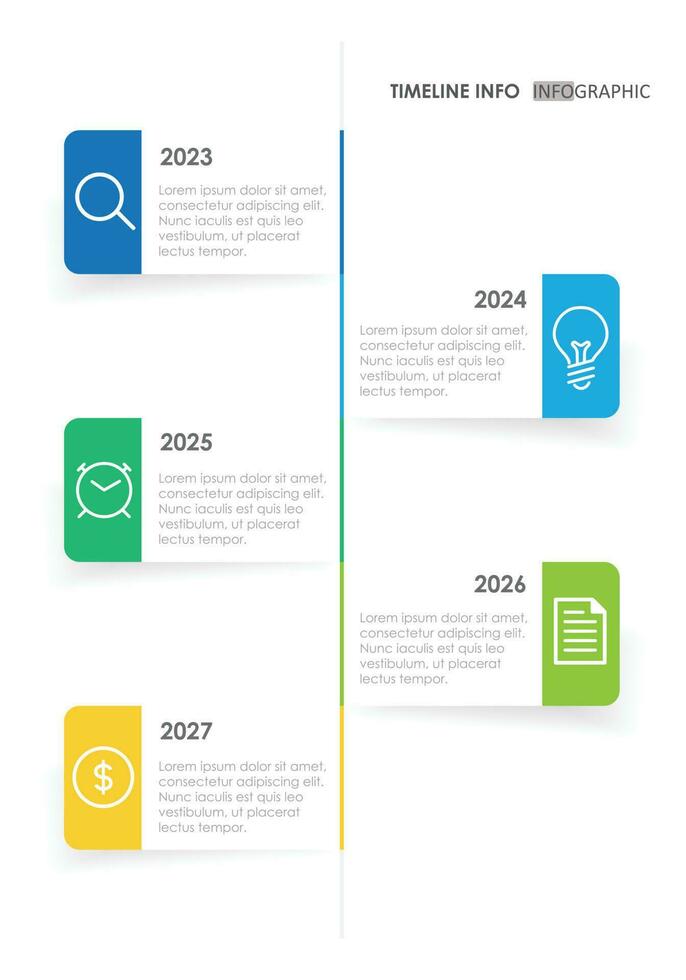 TIMELINE INFO INFOGRAPHIC

2023

Lorem ipsum dolor sit amet, consectetur adipiscing elit. Nunc iaculis est quis leo vestibulum, ut placerat lectus tempor.

2024

Lorem ipsum dolor sit amet, consectetur adipiscing elit. Nunc iaculis est quis leo vestibulum, ut placerat lectus tempor.

2025

Lorem ipsum dolor sit amet, consectetur adipiscing elit. Nunc iaculis est quis leo vestibulum, ut placerat lectus tempor.

2026

Lorem ipsum dolor sit amet, consectetur adipiscing elit. Nunc iaculis est quis leo vestibulum, ut placerat lectus tempor.

2027

Lorem ipsum dolor sit amet, consectetur adipiscing elit. Nunc iaculis est quis leo vestibulum, ut placerat lectus tempor.