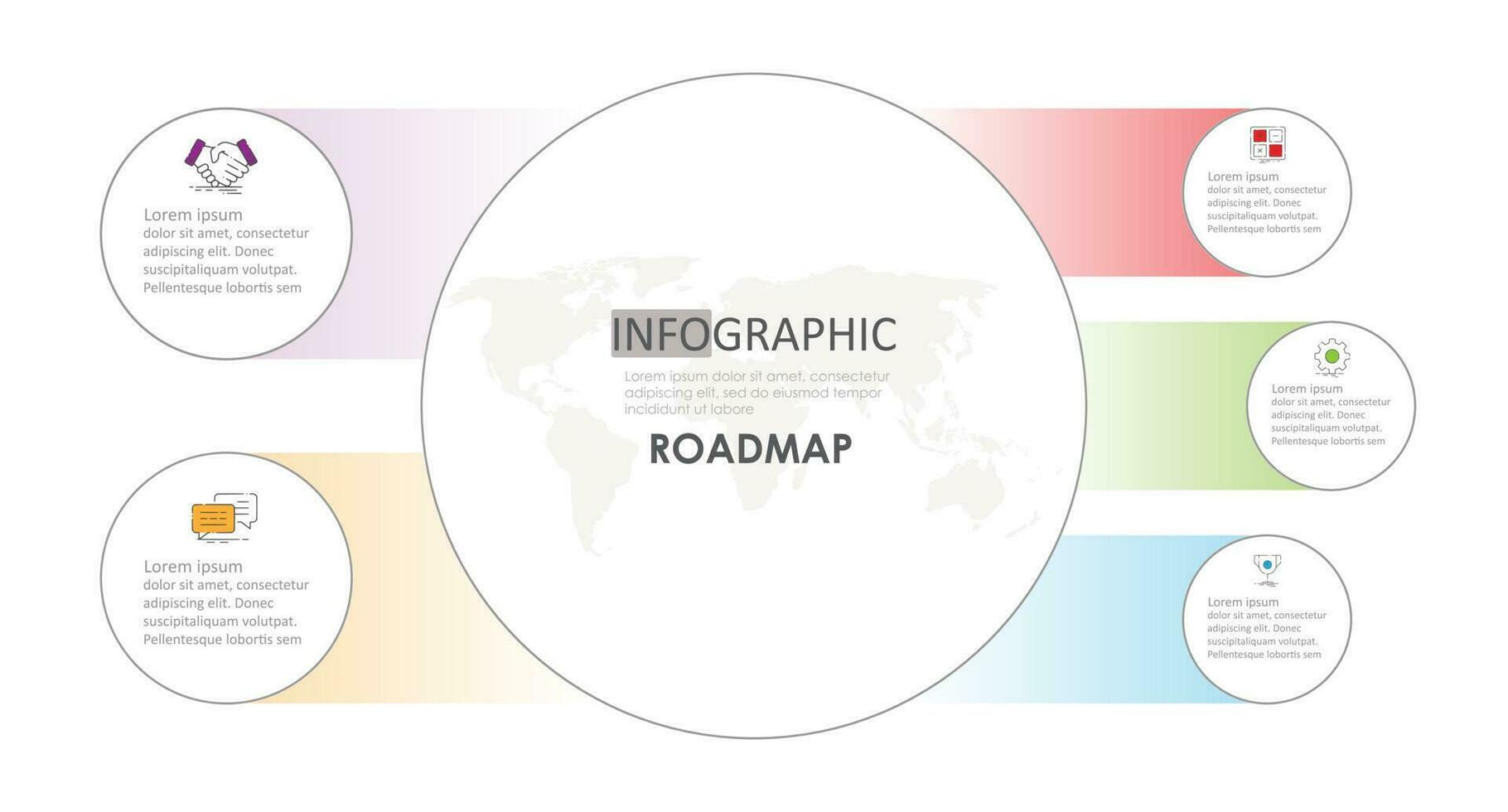 Lorem ipsum
dolor sit amet, consectetur adipiscing elit. Donec suscipitaliquam volutpat. Pellentesque lobortis sem

Lorem ipsum
dolor sit amet, consectetur adipiscing elit. Donec suscipitaliquam volutpat. Pellentesque lobortis sem

INFOGRAPHIC

Lorem ipsum dolor sit amet, consectetur adipiscing elit, sed do eiusmod tempor incididunt ut labore

ROADMAP

Lorem ipsum
dolor sit amet, consectetur adipiscing elit. Donec suscipitaliquam volutpat. Pellentesque lobortis sem

Lorem ipsum
dolor sit amet, consectetur adipiscing elit. Donec suscipitaliquam volutpat. Pellentesque lobortis sem

Lorem ipsum
dolor sit amet, consectetur adipiscing elit. Donec suscipitaliquam volutpat. Pellentesque lobortis sem