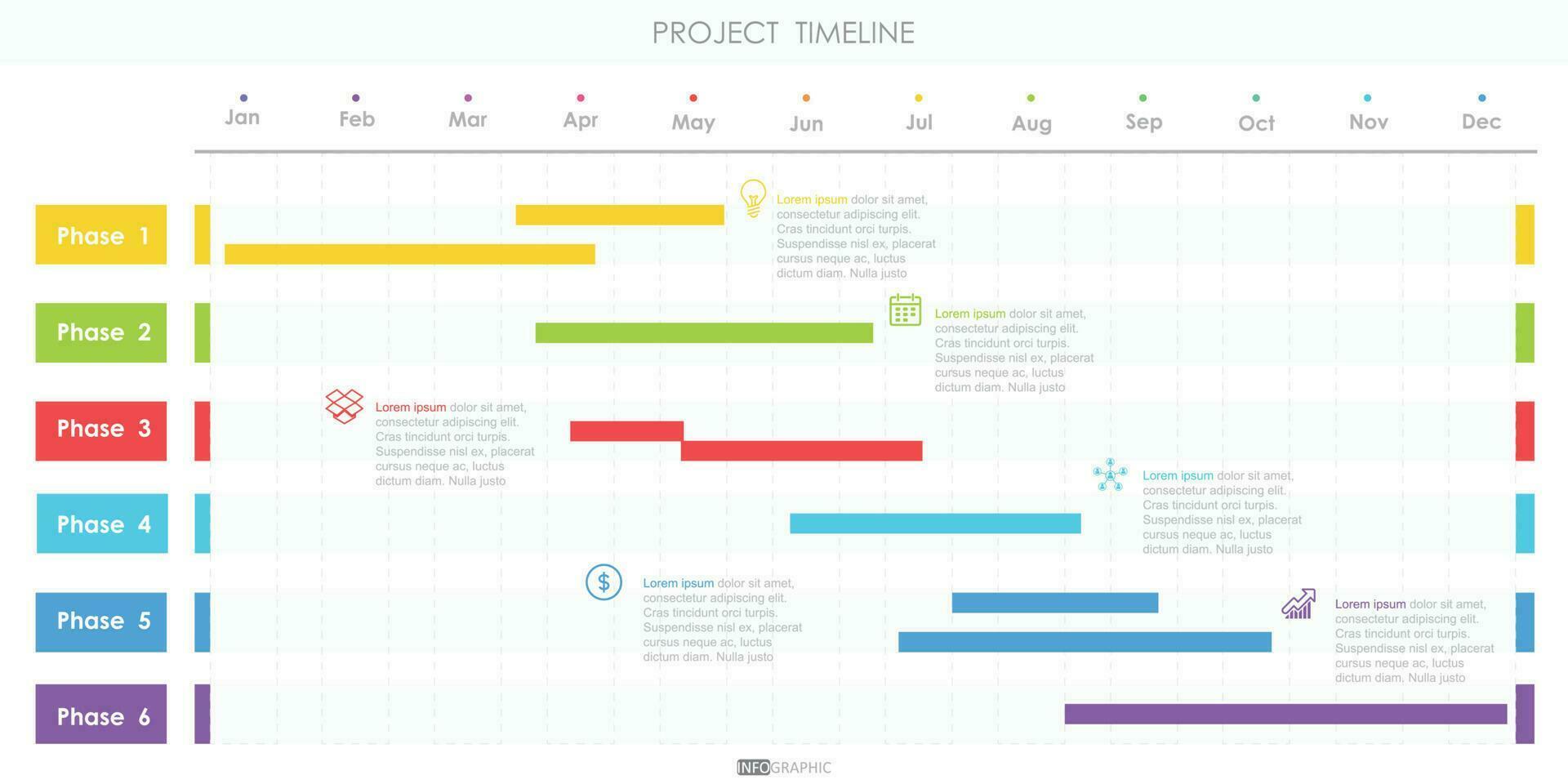 PROJECT TIMELINE

Jan Feb Mar Apr May Jun Jul Aug Sep Oct Nov Dec

Phase 1

Lorem ipsum dolor sit amet, consectetur adipiscing elit. Cras tincidunt orci turpis. Suspendisse nisl ex, placerat cursus neque ac, luctus dictum diam. Nulla justo

Phase 2

Lorem ipsum dolor sit amet, consectetur adipiscing elit. Cras tincidunt orci turpis. Suspendisse nisl ex, placerat cursus neque ac, luctus dictum diam. Nulla justo

Phase 3

Lorem ipsum dolor sit amet, consectetur adipiscing elit. Cras tincidunt orci turpis. Suspendisse nisl ex, placerat cursus neque ac, luctus dictum diam. Nulla justo

Phase 4

Lorem ipsum dolor sit amet, consectetur adipiscing elit. Cras tincidunt orci turpis. Suspendisse nisl ex, placerat cursus neque ac, luctus dictum diam. Nulla justo

Phase 5

Lorem ipsum dolor sit amet, consectetur adipiscing elit. Cras tincidunt orci turpis. Suspendisse nisl ex, placerat cursus neque ac, luctus dictum diam. Nulla justo

Lorem ipsum dolor sit amet, consectetur adipiscing elit. Cras tincidunt orci turpis. Suspendisse nisl ex, placerat cursus neque ac, luctus dictum diam. Nulla justo

Phase 6

INFOGRAPHIC