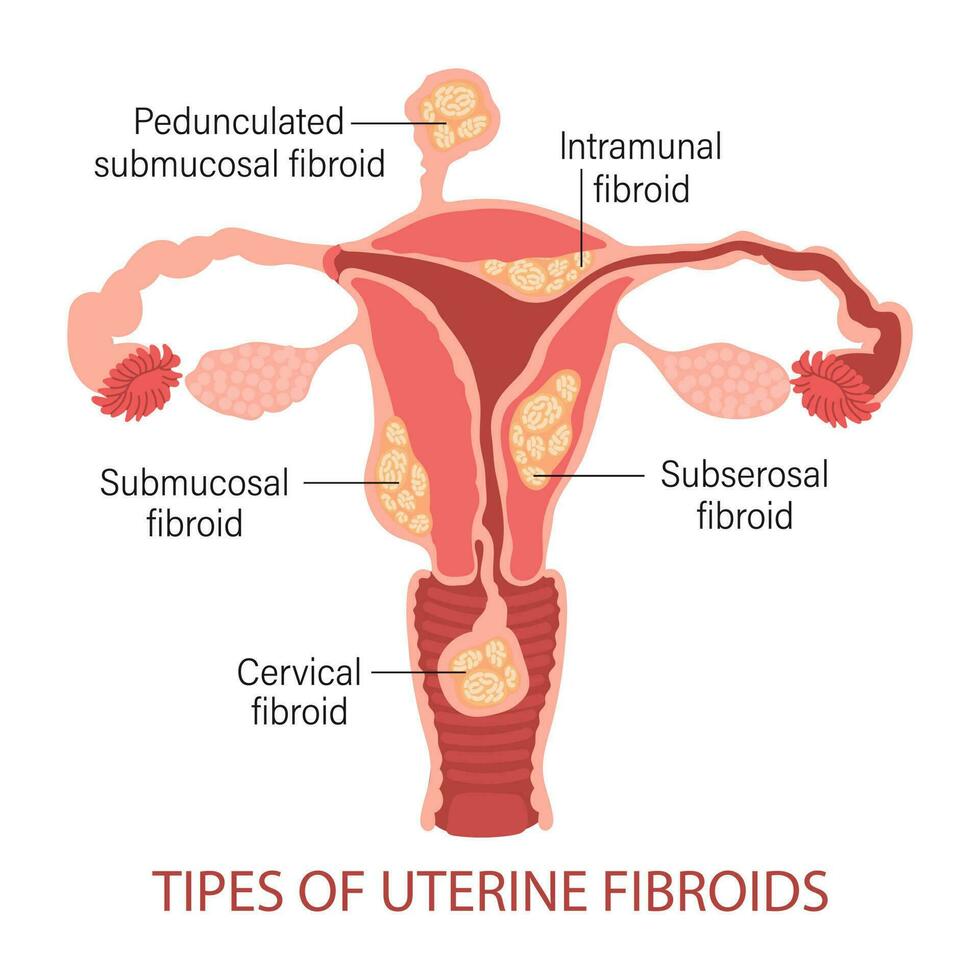 Pedunculated submucosal fibroid

Intramunal fibroid

Submucosal fibroid

Subserosal fibroid

Cervical fibroid

TIPES OF UTERINE FIBROIDS