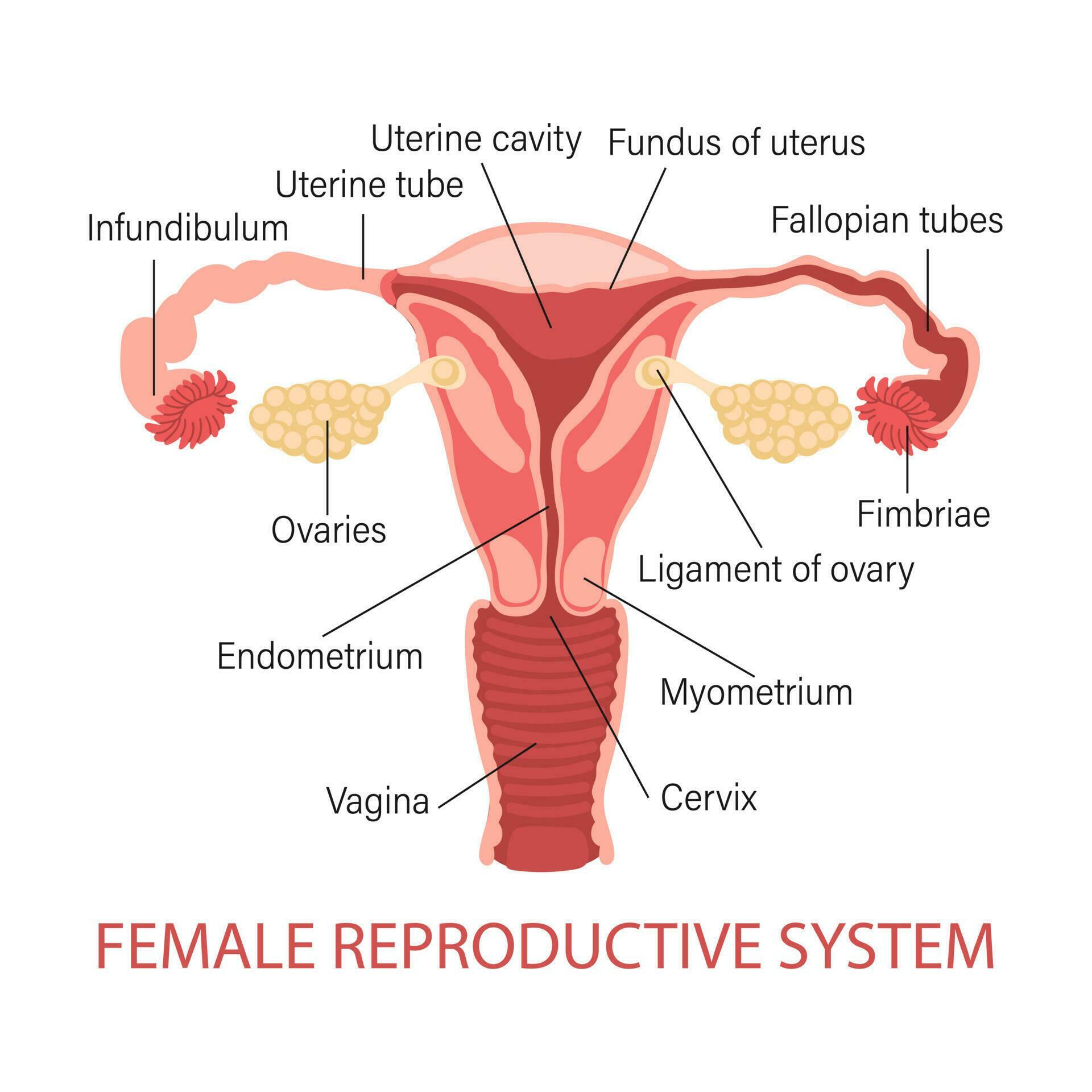 Uterine cavity
Fundus of uterus
Uterine tube
Infundibulum
Fallopian tubes
Ovaries
Fimbriae
Ligament of ovary
Endometrium
Myometrium
Vagina
Cervix

FEMALE REPRODUCTIVE SYSTEM