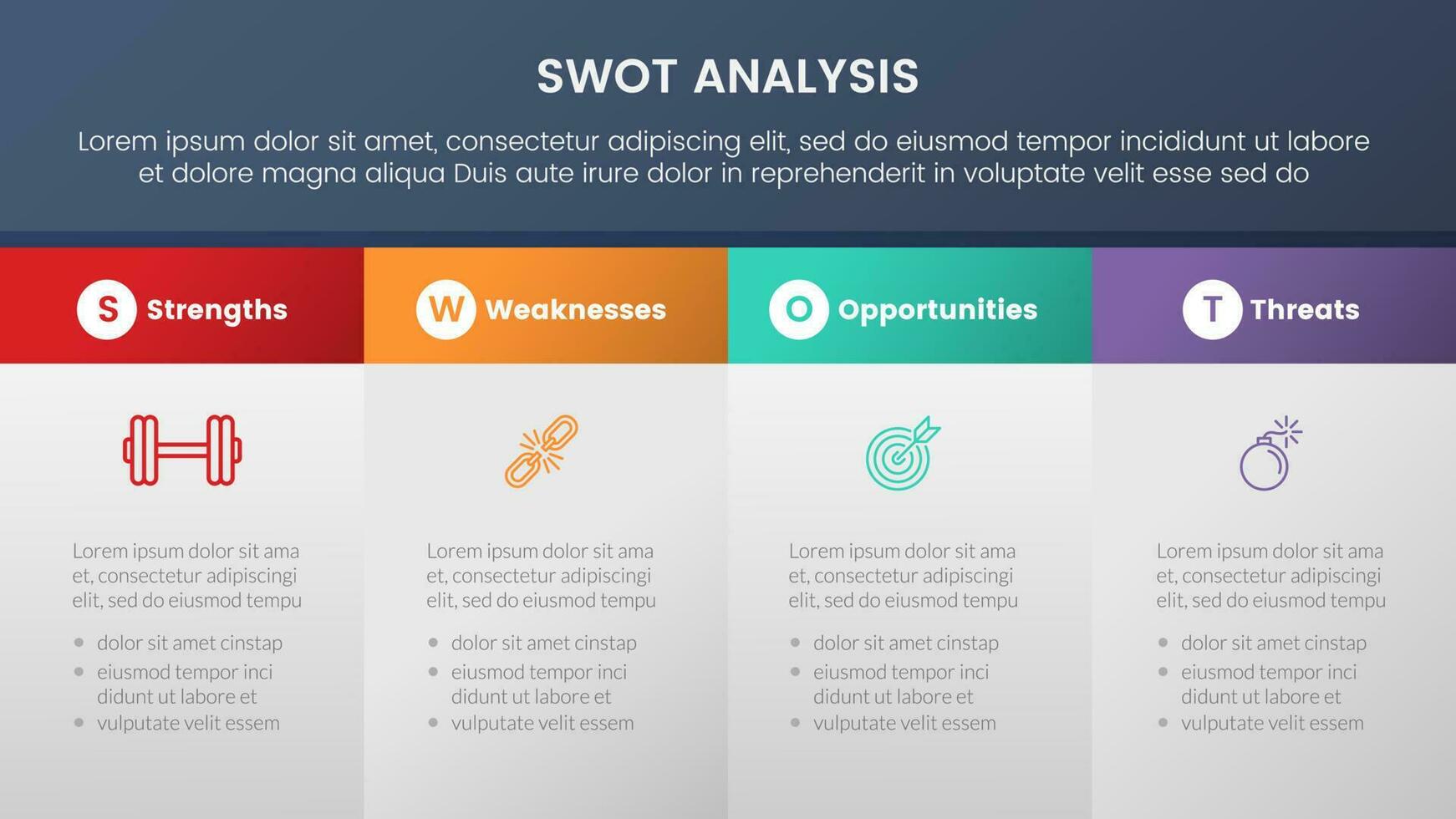 SWOT ANALYSIS

Lorem ipsum dolor sit amet, consectetur adipiscing elit, sed do eiusmod tempor incididunt ut labore et dolore magna aliqua Duis aute irure dolor in reprehenderit in voluptate velit esse sed do

S Strengths

Lorem ipsum dolor sit ama et, consectetur adipiscingi elit, sed do eiusmod tempu

- dolor sit amet cinstap
- eiusmod tempor inci didunt ut labore et
- vulputate velit essem

W Weaknesses

Lorem ipsum dolor sit ama et, consectetur adipiscingi elit, sed do eiusmod tempu

- dolor sit amet cinstap
- eiusmod tempor inci didunt ut labore et
- vulputate velit essem

O Opportunities

Lorem ipsum dolor sit ama et, consectetur adipiscingi elit, sed do eiusmod tempu

- dolor sit amet cinstap
- eiusmod tempor inci didunt ut labore et
- vulputate velit essem

T Threats

Lorem ipsum dolor sit ama et, consectetur adipiscingi elit, sed do eiusmod tempu

- dolor sit amet cinstap
- eiusmod tempor inci didunt ut labore et
- vulputate velit essem