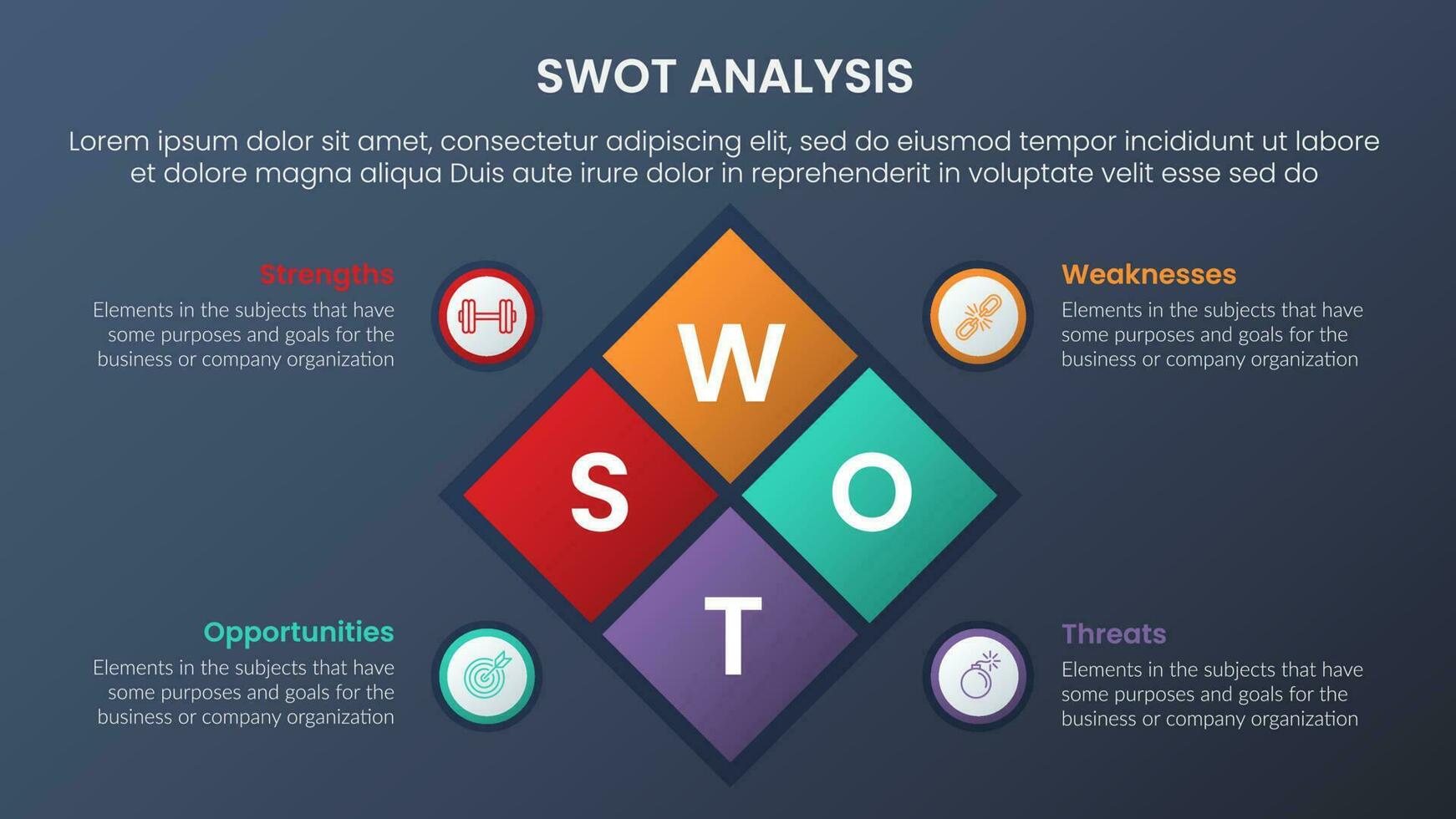 SWOT ANALYSIS

Lorem ipsum dolor sit amet, consectetur adipiscing elit, sed do eiusmod tempor incididunt ut labore et dolore magna aliqua Duis aute irure dolor in reprehenderit in voluptate velit esse sed do

Strengths
Elements in the subjects that have some purposes and goals for the business or company organization

Weaknesses
Elements in the subjects that have some purposes and goals for the business or company organization

W
S
O
T

Opportunities
Elements in the subjects that have some purposes and goals for the business or company organization

Threats
Elements in the subjects that have some purposes and goals for the business or company organization