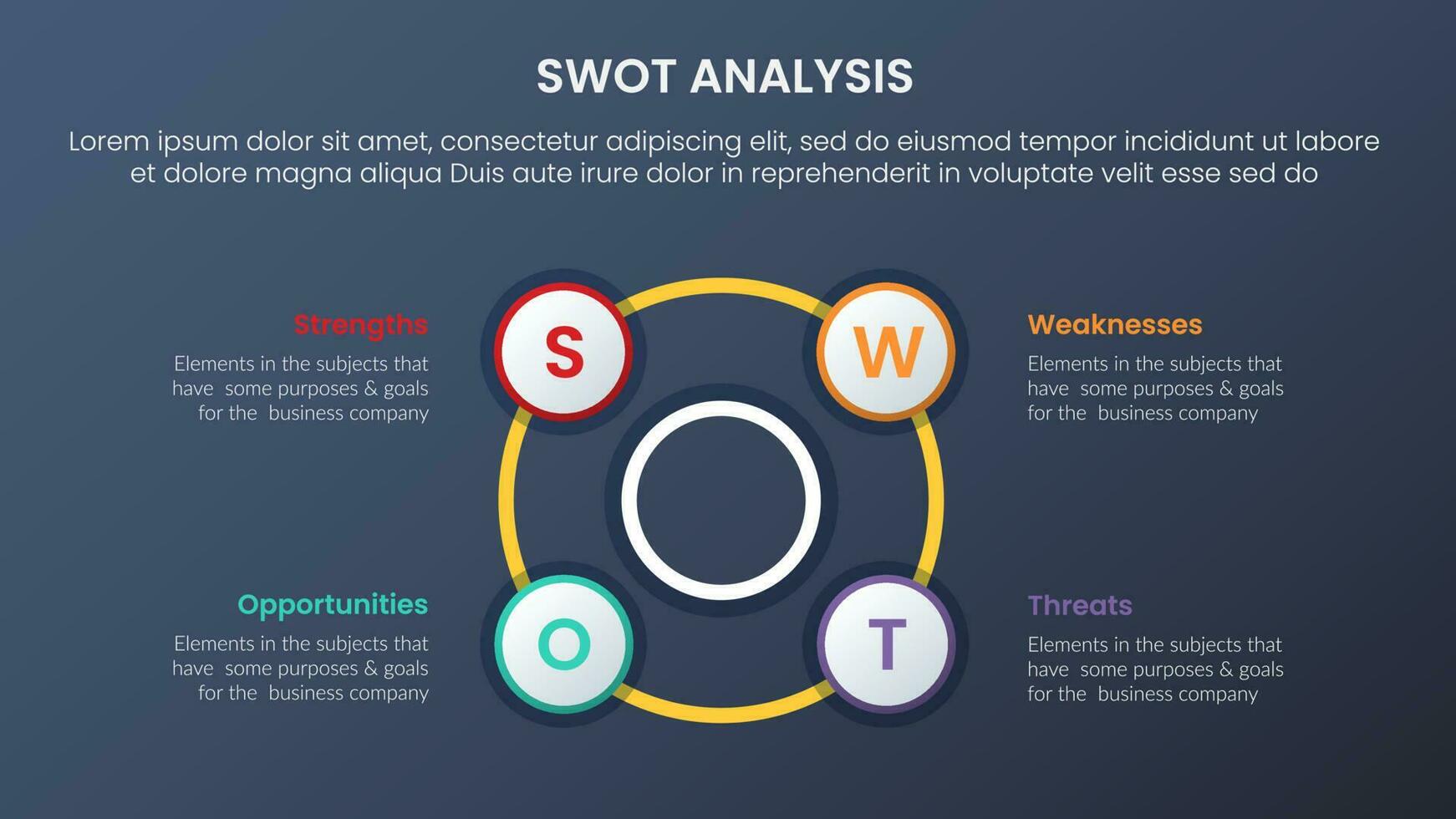 SWOT ANALYSIS

Lorem ipsum dolor sit amet, consectetur adipiscing elit, sed do eiusmod tempor incididunt ut labore et dolore magna aliqua Duis aute irure dolor in reprehenderit in voluptate velit esse sed do

Strengths
Elements in the subjects that have some purposes & goals for the business company

S

W

Weaknesses
Elements in the subjects that have some purposes & goals for the business company

Opportunities
Elements in the subjects that have some purposes & goals for the business company

O

T

Threats
Elements in the subjects that have some purposes & goals for the business company