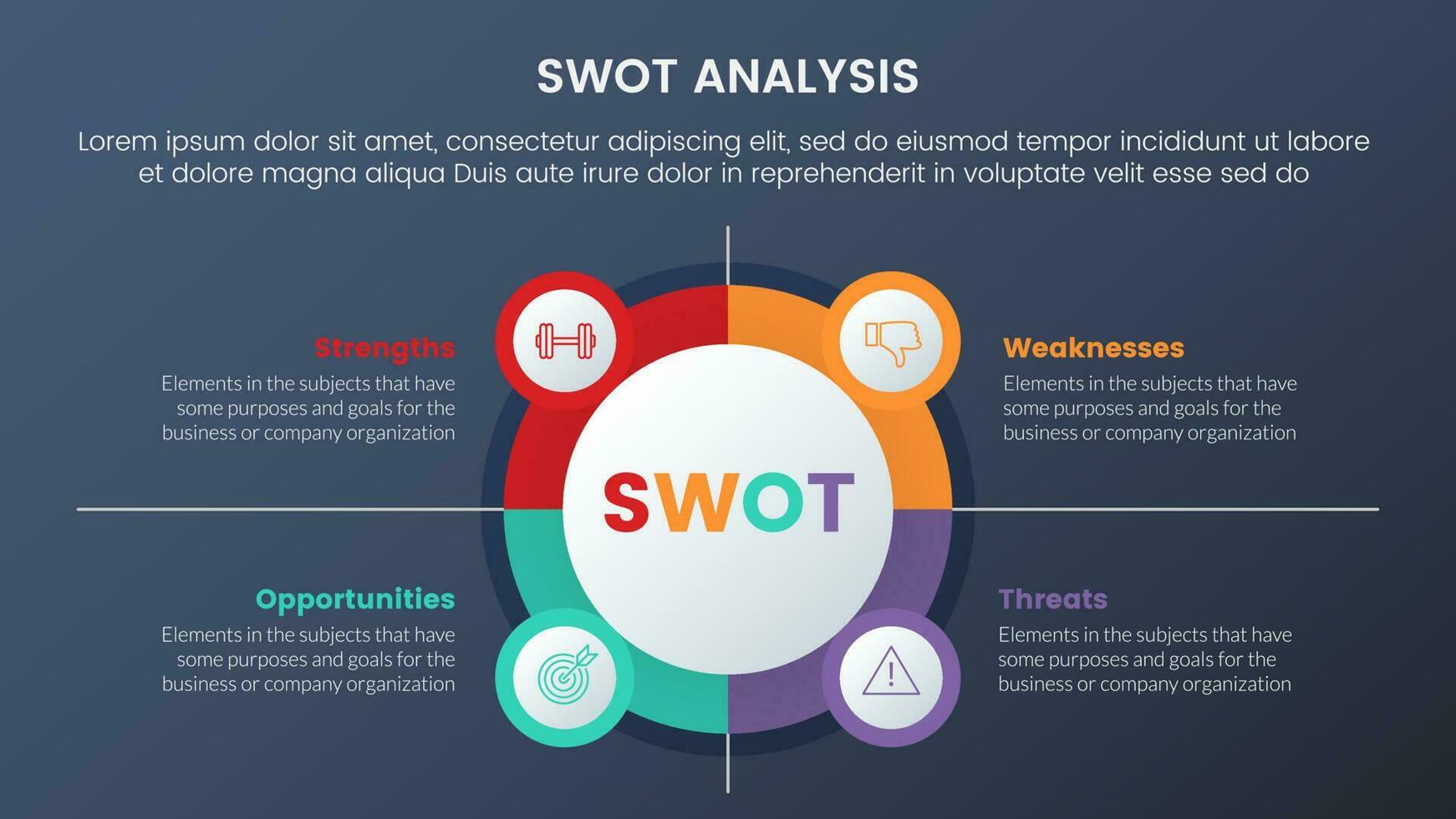 SWOT ANALYSIS

Lorem ipsum dolor sit amet, consectetur adipiscing elit, sed do eiusmod tempor incididunt ut labore et dolore magna aliqua Duis aute irure dolor in reprehenderit in voluptate velit esse sed do

Strengths

Elements in the subjects that have some purposes and goals for the business or company organization

Weaknesses

Elements in the subjects that have some purposes and goals for the business or company organization

SWOT

Opportunities

Elements in the subjects that have some purposes and goals for the business or company organization

Threats

Elements in the subjects that have some purposes and goals for the business or company organization