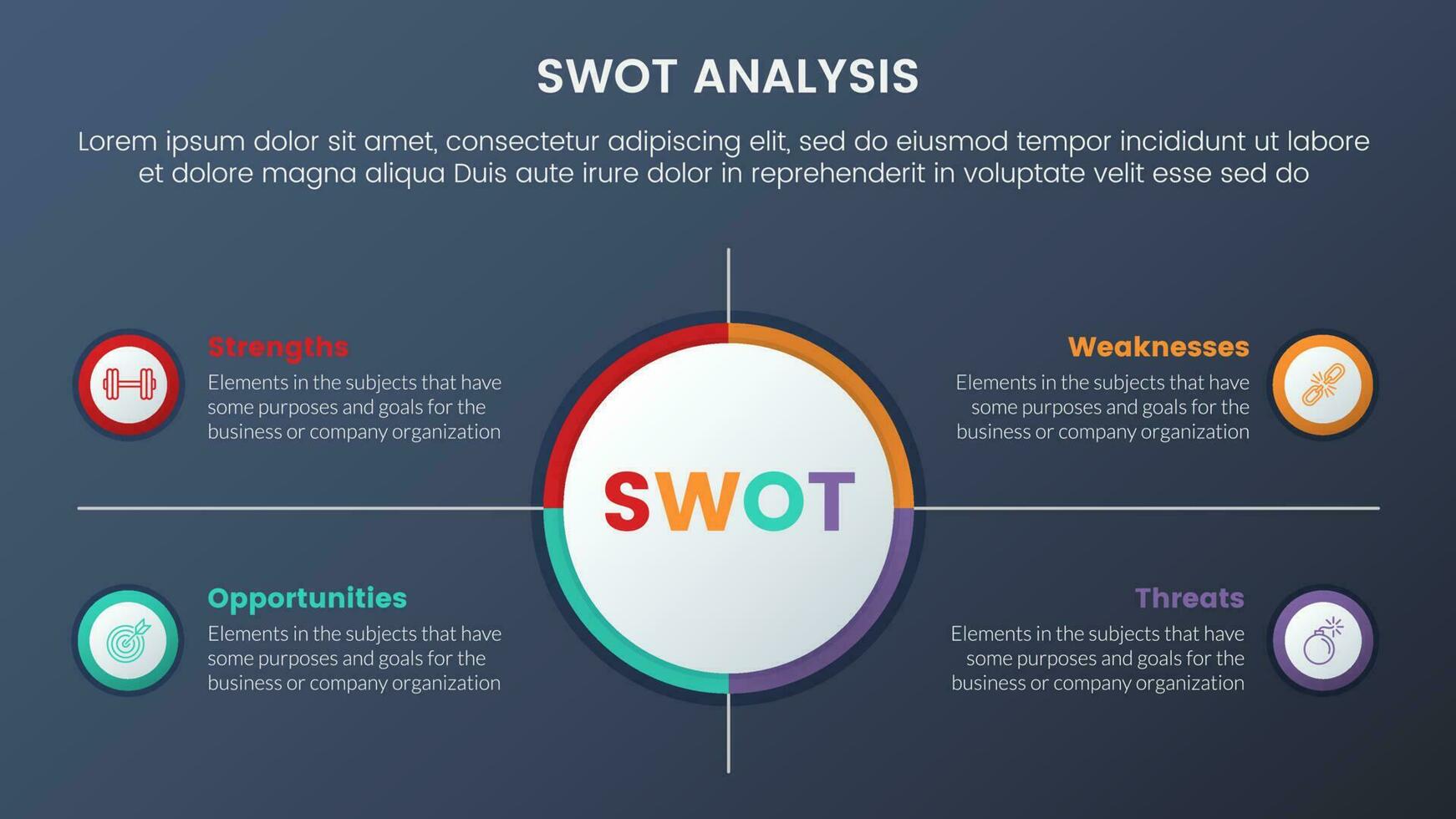 SWOT ANALYSIS

Lorem ipsum dolor sit amet, consectetur adipiscing elit, sed do eiusmod tempor incididunt ut labore et dolore magna aliqua Duis aute irure dolor in reprehenderit in voluptate velit esse sed do

Strengths

Elements in the subjects that have some purposes and goals for the business or company organization

Weaknesses

Elements in the subjects that have some purposes and goals for the business or company organization

SWOT

Opportunities

Elements in the subjects that have some purposes and goals for the business or company organization

Threats

Elements in the subjects that have some purposes and goals for the business or company organization