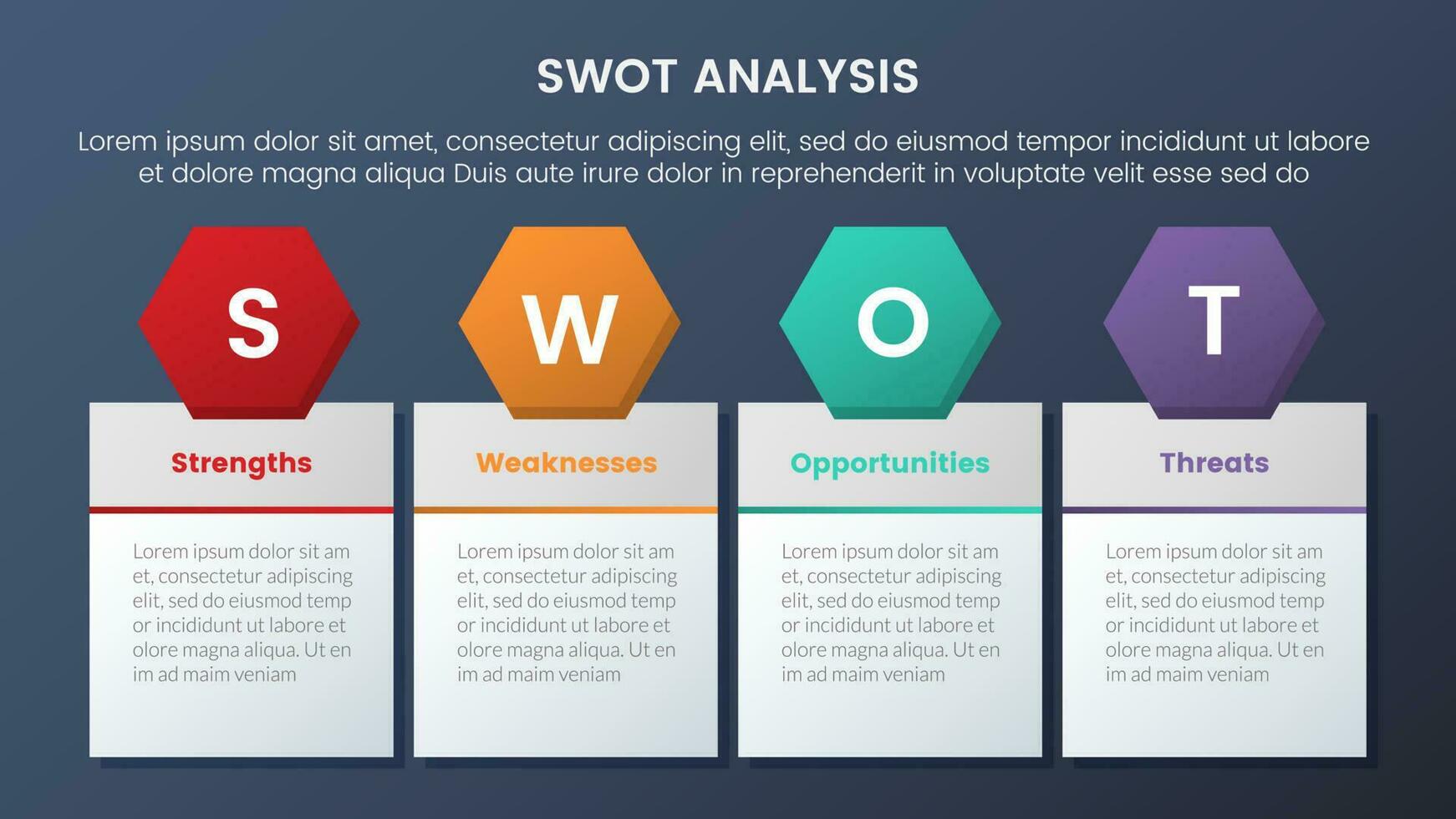 SWOT ANALYSIS

Lorem ipsum dolor sit amet, consectetur adipiscing elit, sed do eiusmod tempor incididunt ut labore et dolore magna aliqua Duis aute irure dolor in reprehenderit in voluptate velit esse sed do

S

Strengths

Lorem ipsum dolor sit am et, consectetur adipiscing elit, sed do eiusmod temp or incididunt ut labore et olore magna aliqua. Ut en im ad maim veniam

W

Weaknesses

Lorem ipsum dolor sit am et, consectetur adipiscing elit, sed do eiusmod temp or incididunt ut labore et olore magna aliqua. Ut en im ad maim veniam

O

Opportunities

Lorem ipsum dolor sit am et, consectetur adipiscing elit, sed do eiusmod temp or incididunt ut labore et olore magna aliqua. Ut en im ad maim veniam

T

Threats

Lorem ipsum dolor sit am et, consectetur adipiscing elit, sed do eiusmod temp or incididunt ut labore et olore magna aliqua. Ut en im ad maim veniam