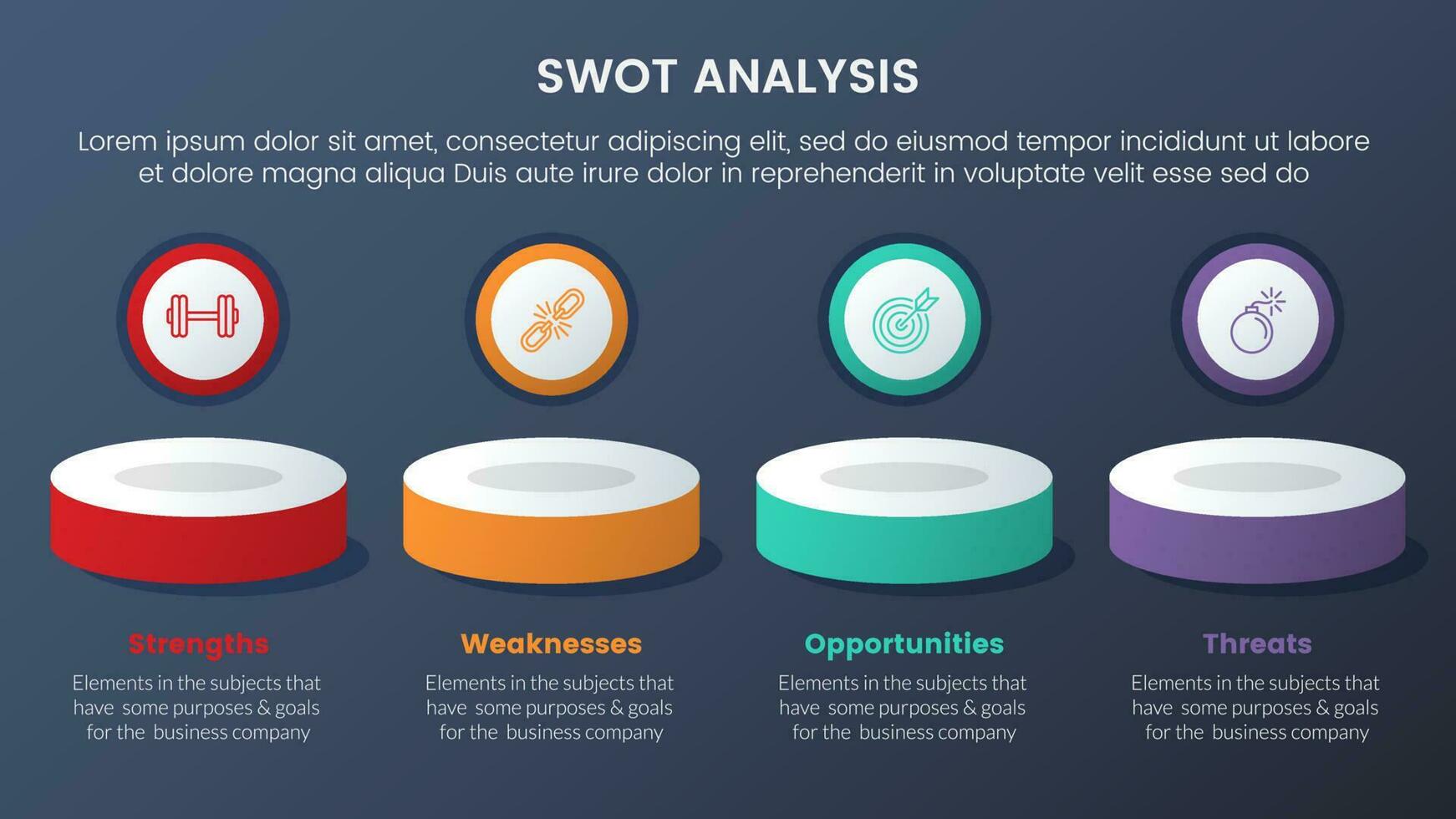 SWOT ANALYSIS

Lorem ipsum dolor sit amet, consectetur adipiscing elit, sed do eiusmod tempor incididunt ut labore et dolore magna aliqua Duis aute irure dolor in reprehenderit in voluptate velit esse sed do

Strengths
Elements in the subjects that have some purposes & goals for the business company

Weaknesses
Elements in the subjects that have some purposes & goals for the business company

Opportunities
Elements in the subjects that have some purposes & goals for the business company

Threats
Elements in the subjects that have some purposes & goals for the business company