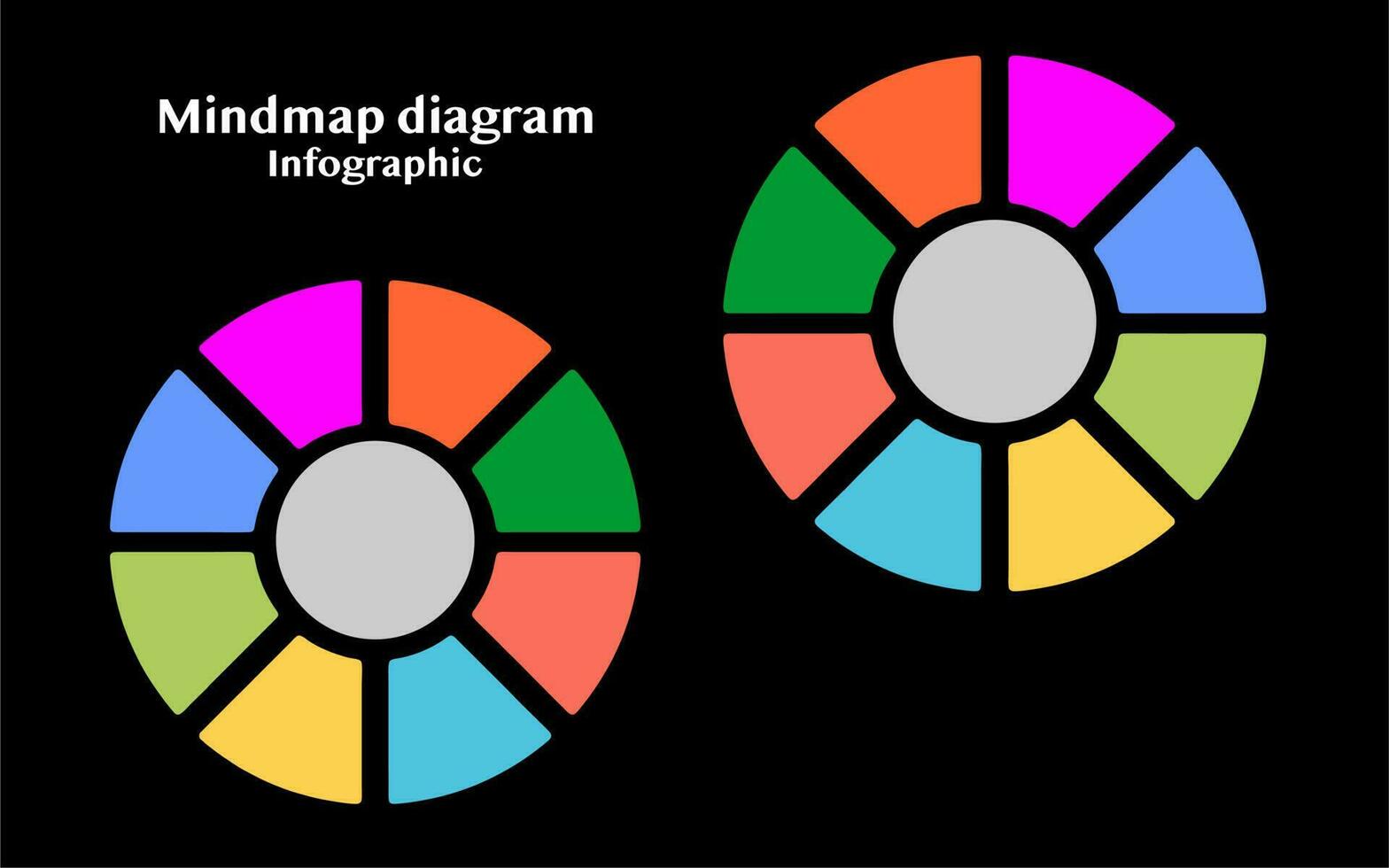 Mindmap diagram
Infographic