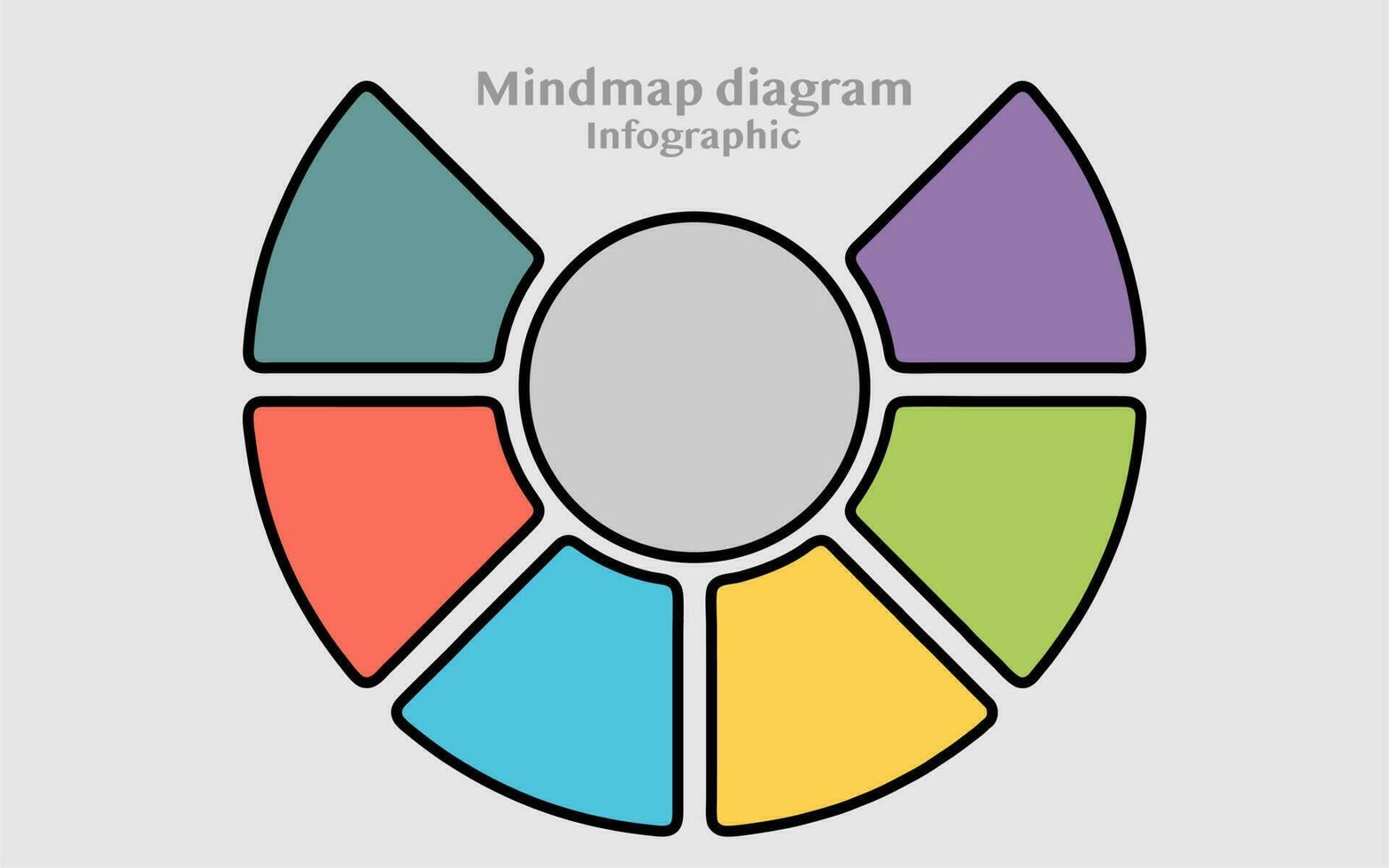 Mindmap diagram
Infographic